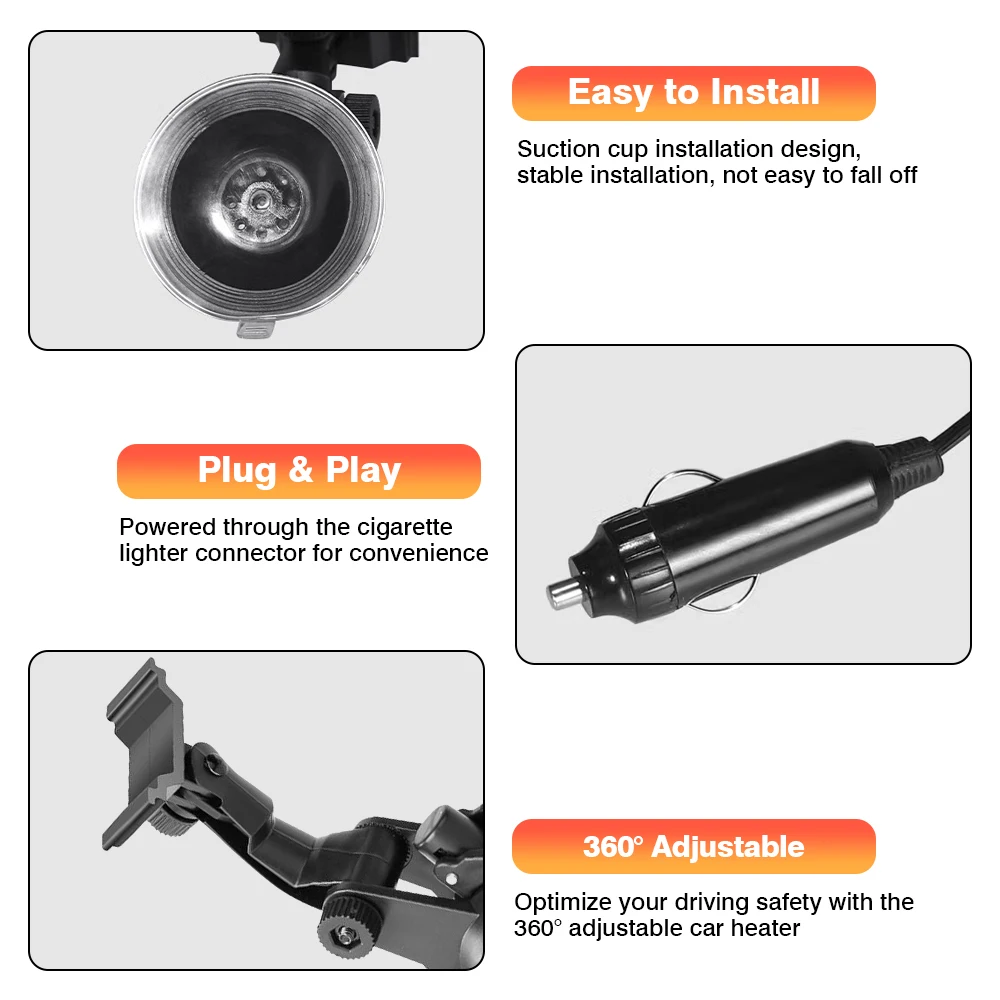 Easy to Install

Suction cup installation design, stable installation, not easy to fall off

Plug & Play

Powered through the cigarette lighter connector for convenience

360° Adjustable

Optimize your driving safety with the 360° adjustable car heater