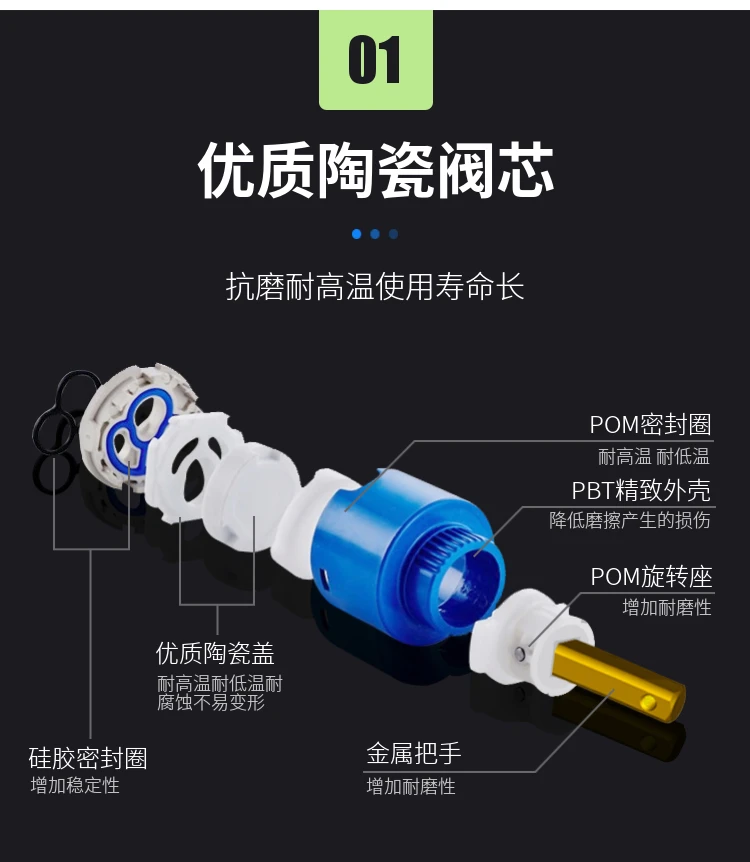 01

优质陶瓷阀芯

抗磨耐高温使用寿命长

POM密封圈
耐高温 耐低温

PBT精致外壳
降低磨擦产生的损伤

POM旋转座
增加耐磨性

优质陶瓷盖
耐高温耐低温耐腐蚀不易变形

硅胶密封圈
增加稳定性

金属把手
增加耐磨性