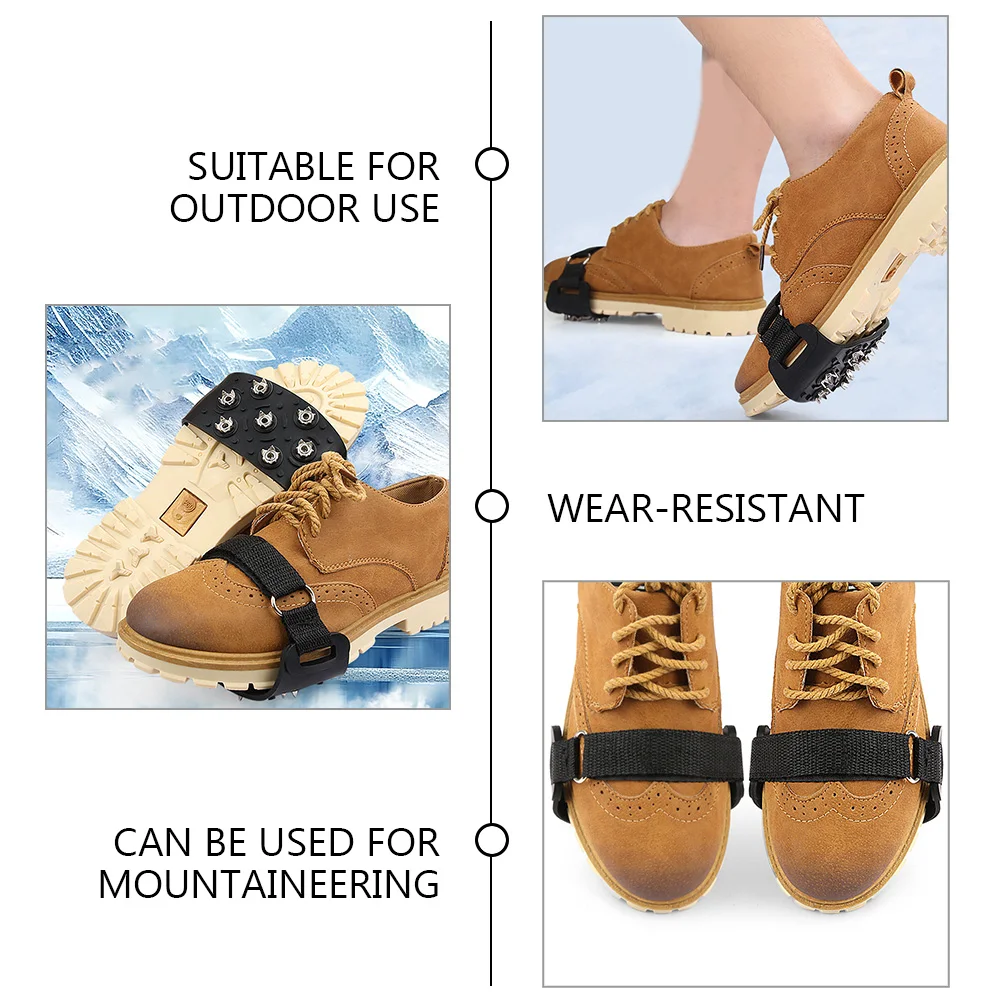 SUITABLE FOR OUTDOOR USE

WEAR-RESISTANT

CAN BE USED FOR MOUNTAINEERING