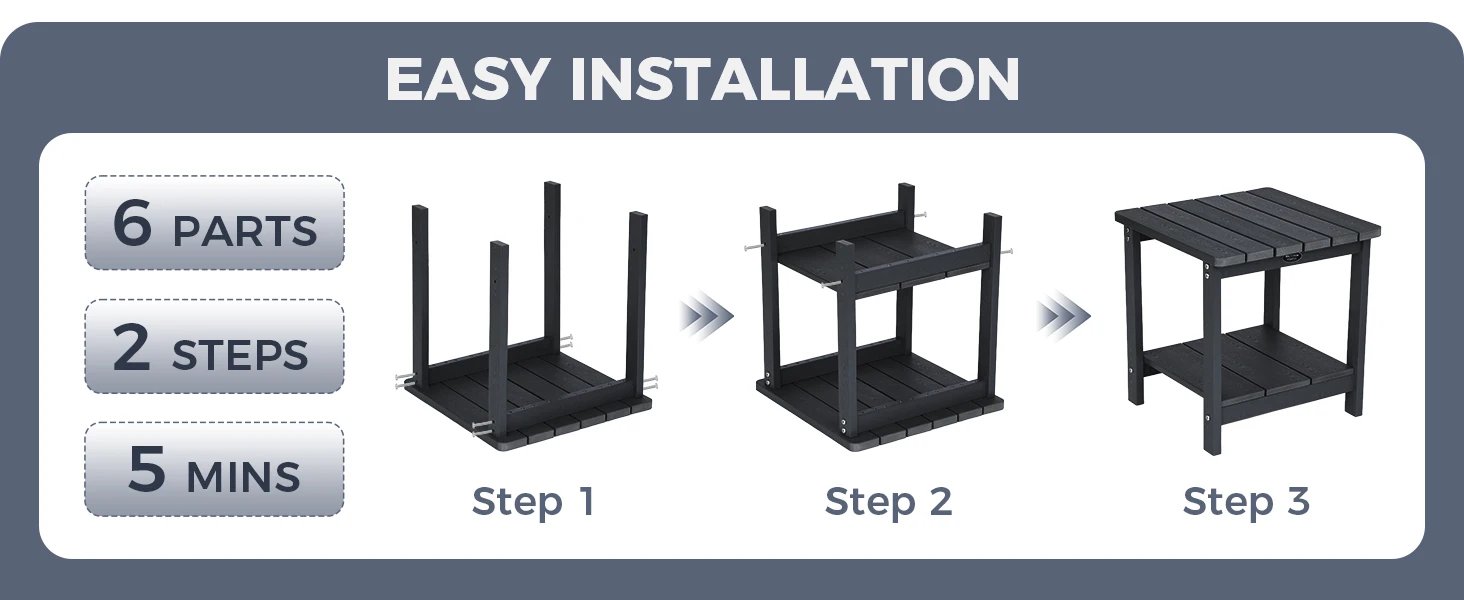 EASY INSTALLATION

6 PARTS

2 STEPS

5 MINS

Step 1

Step 2

Step 3