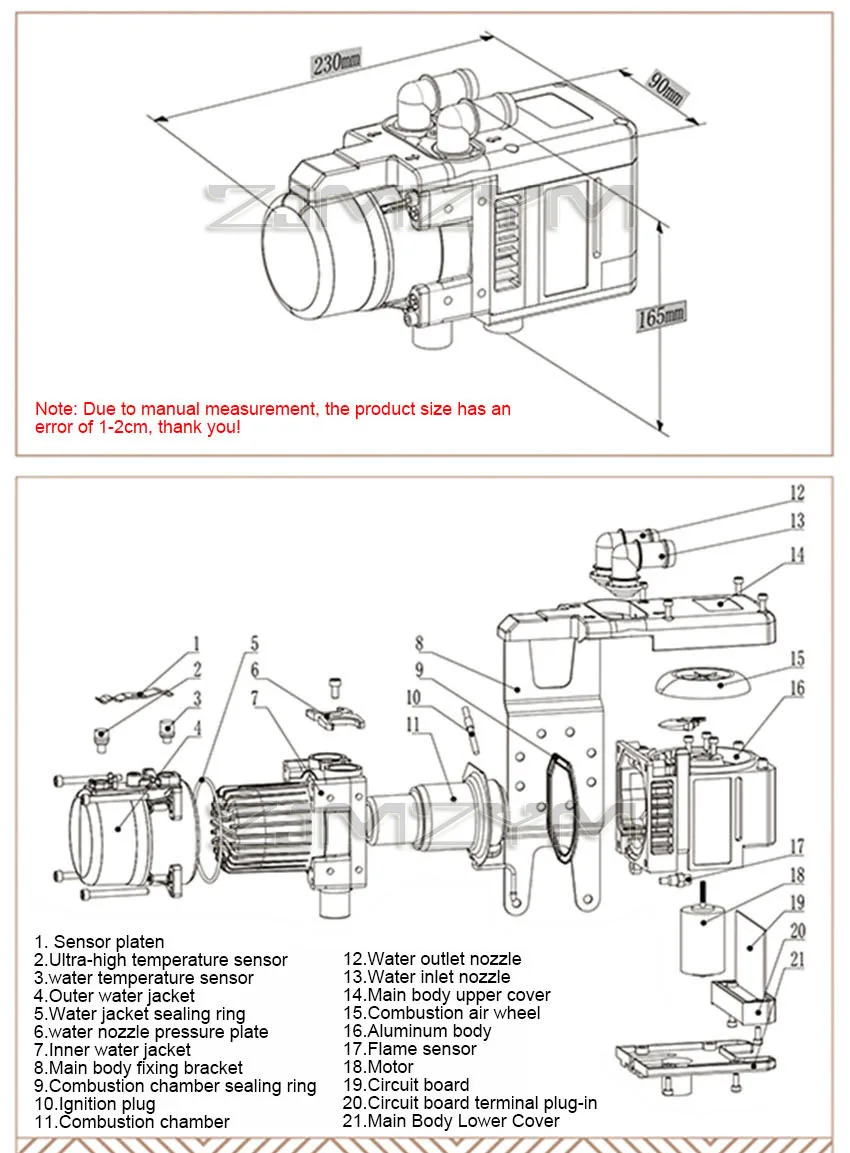 230mm

90mm

165mm

ZJMZYM

Note: Due to manual measurement, the product size has an error of 1-2cm, thank you!

12
13
14
15
16
17
18
19
20
21
1
2
3
4
5
6
7
8
9
10
11

ZJMZYM

1. Sensor platen
2.Ultra-high temperature sensor
3.water temperature sensor
4.Outer water jacket
5.Water jacket sealing ring
6.water nozzle pressure plate
7.Inner water jacket
8.Main body fixing bracket
9.Combustion chamber sealing ring
10.Ignition plug
11.Combustion chamber

12.Water outlet nozzle
13.Water inlet nozzle
14.Main body upper cover
15.Combustion air wheel
16.Aluminum body
17.Flame sensor
18.Motor
19.Circuit board
20.Circuit board terminal plug-in
21.Main Body Lower Cover