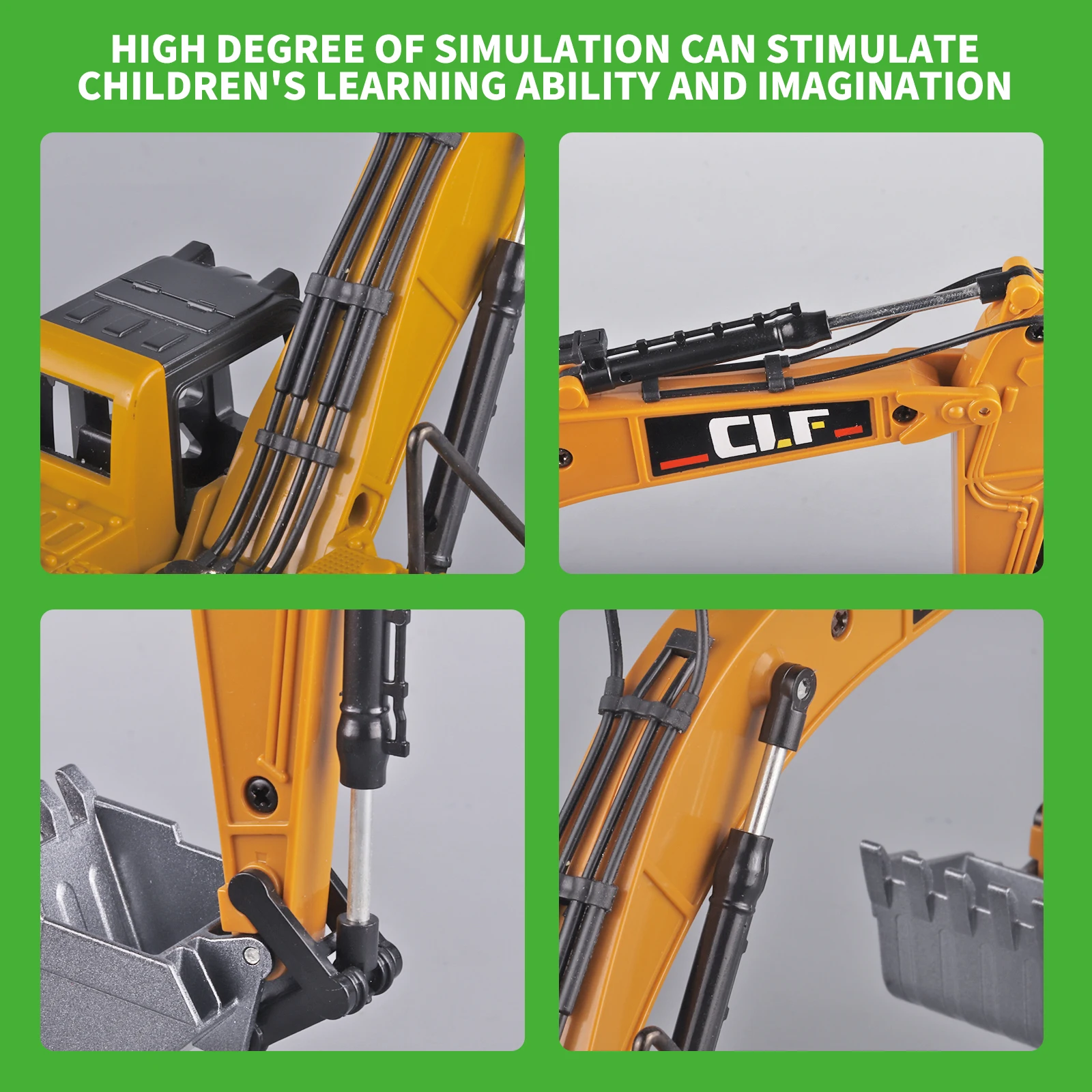 HIGH DEGREE OF SIMULATION CAN STIMULATE CHILDREN'S LEARNING ABILITY AND IMAGINATION

CLF