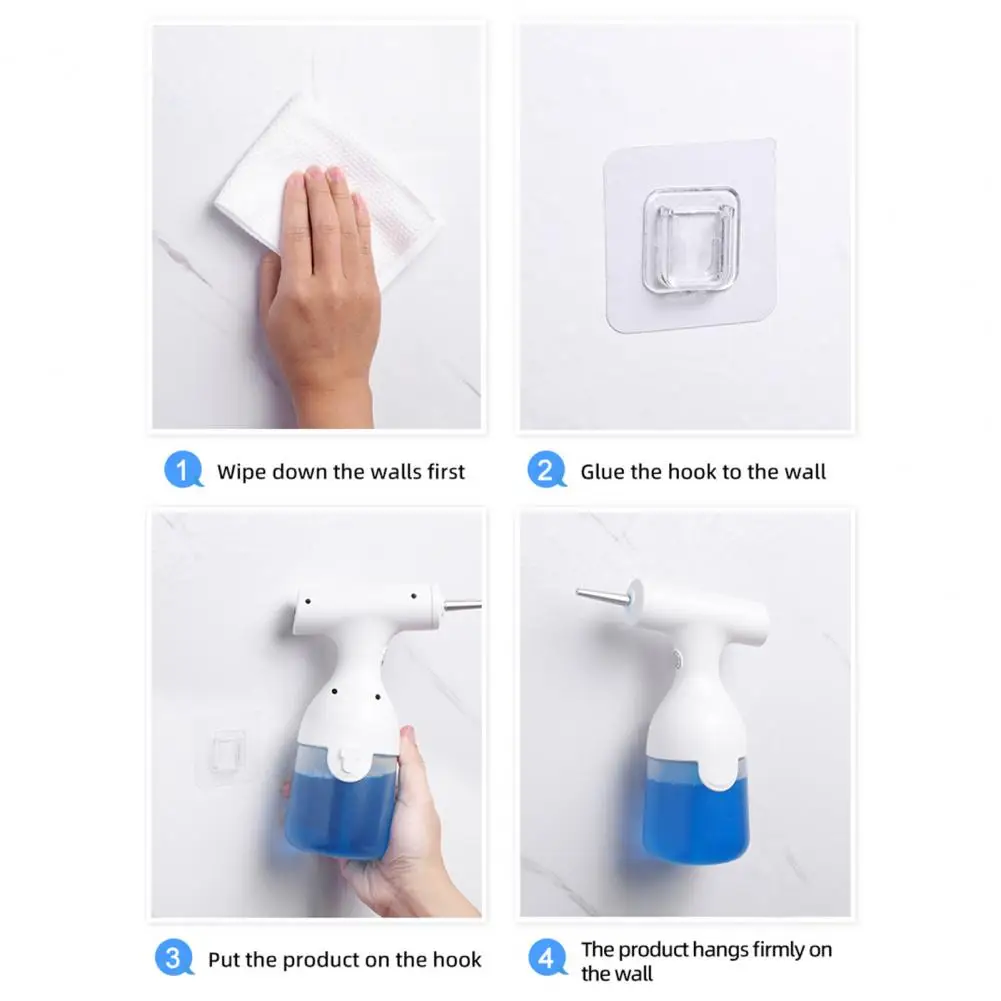 1 Wipe down the walls first

2 Glue the hook to the wall

3 Put the product on the hook

4 The product hangs firmly on the wall