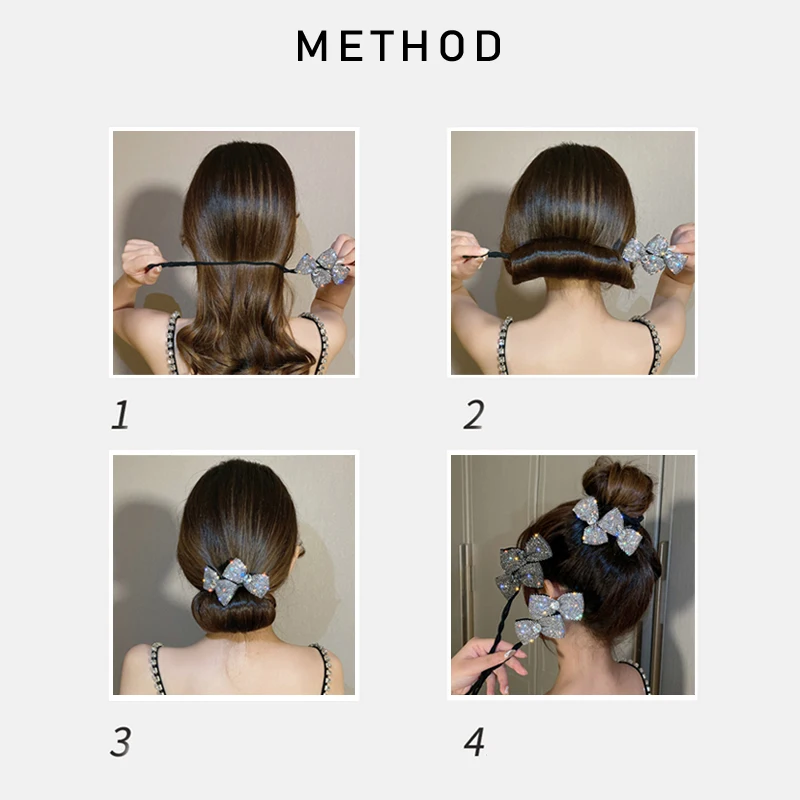 METHOD

1

2

3

4