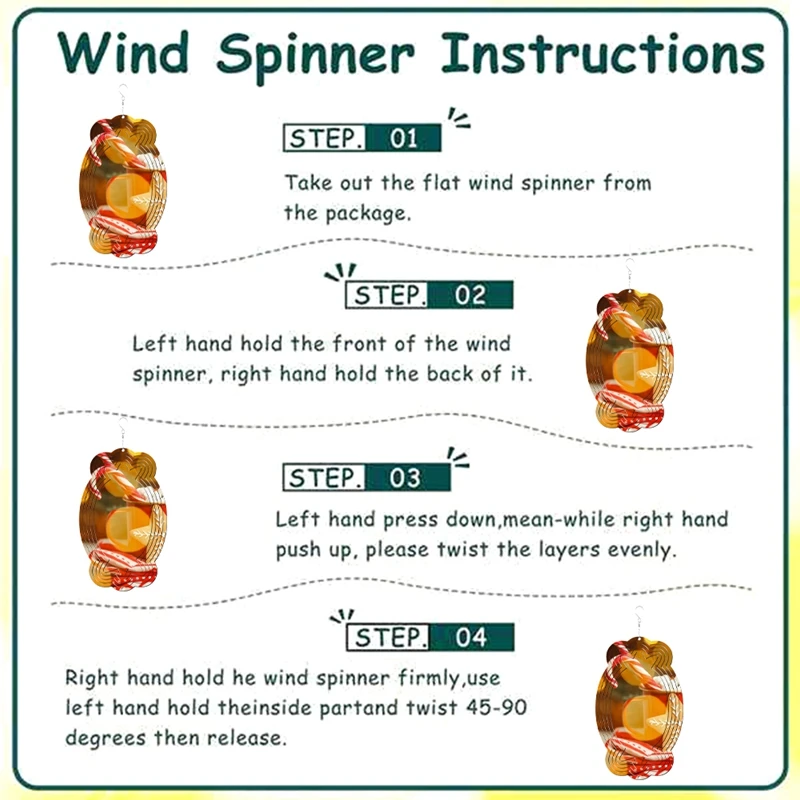 Wind Spinner Instructions

STEP. 01

Take out the flat wind spinner from the package.

STEP. 02

Left hand hold the front of the wind spinner, right hand hold the back of it.

STEP. 03

Left hand press down,mean-while right hand push up, please twist the layers evenly.

STEP. 04

Right hand hold he wind spinner firmly,use left hand hold theinside partand twist 45-90 degrees then release.