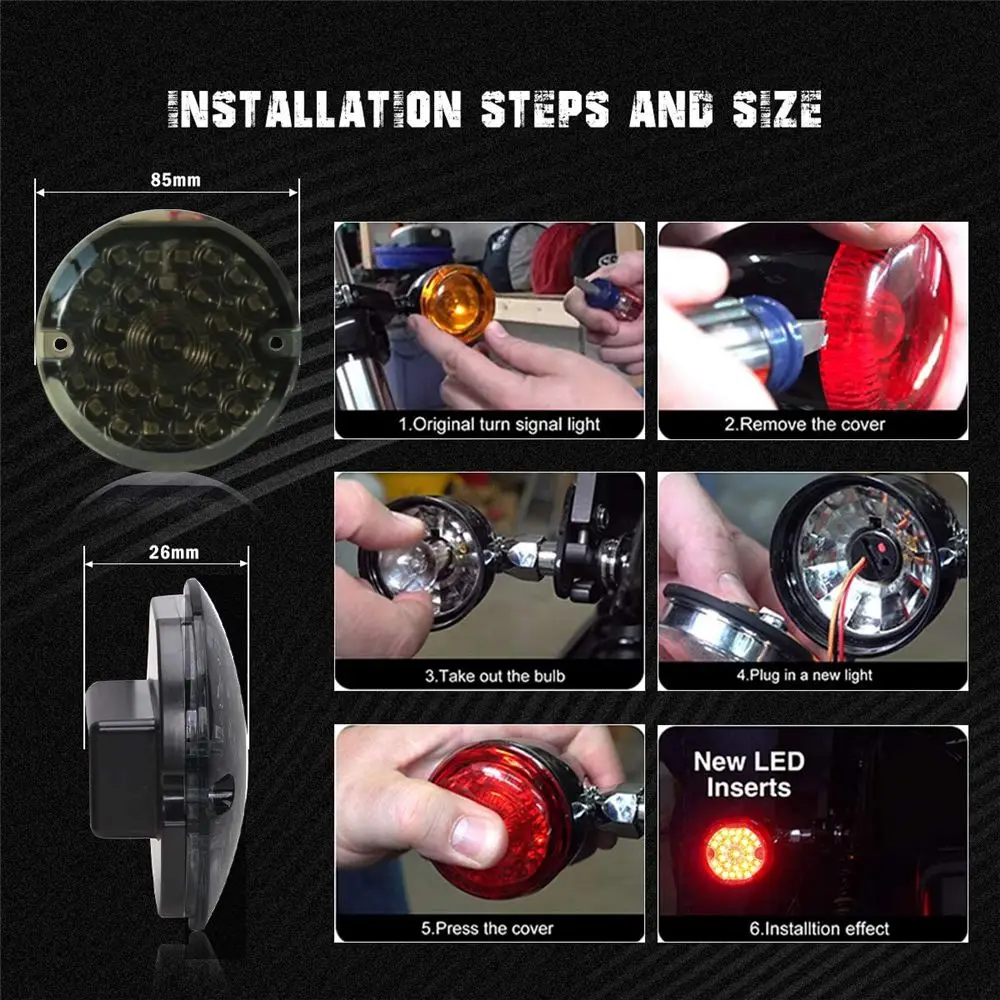 INSTALLATION STEPS AND SIZE

85mm

26mm

1.Original turn signal light

2.Remove the cover

3.Take out the bulb

4.Plug in a new light

5.Press the cover

New LED Inserts

6.Installtion effect