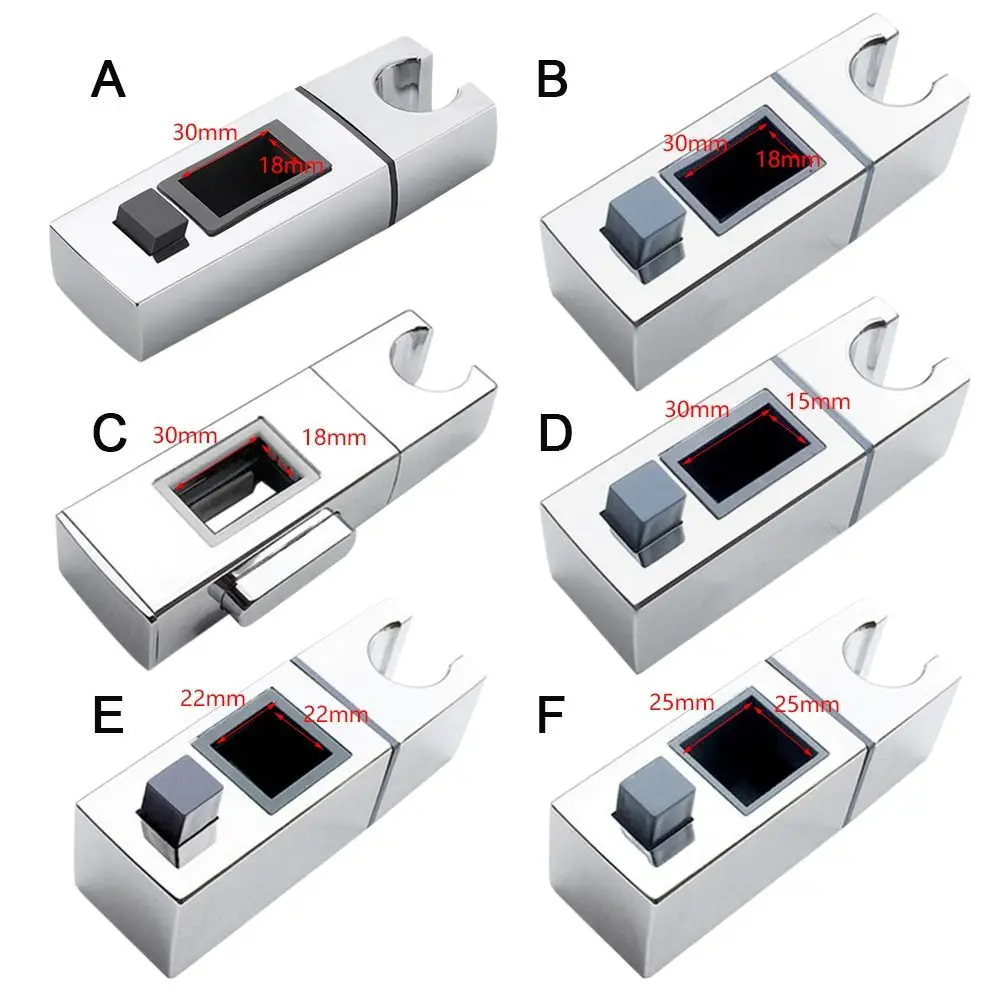 A
30mm
18mm

B
30mm
18mm

C
30mm
18mm

D
30mm
15mm

E
22mm
22mm

F
25mm
25mm