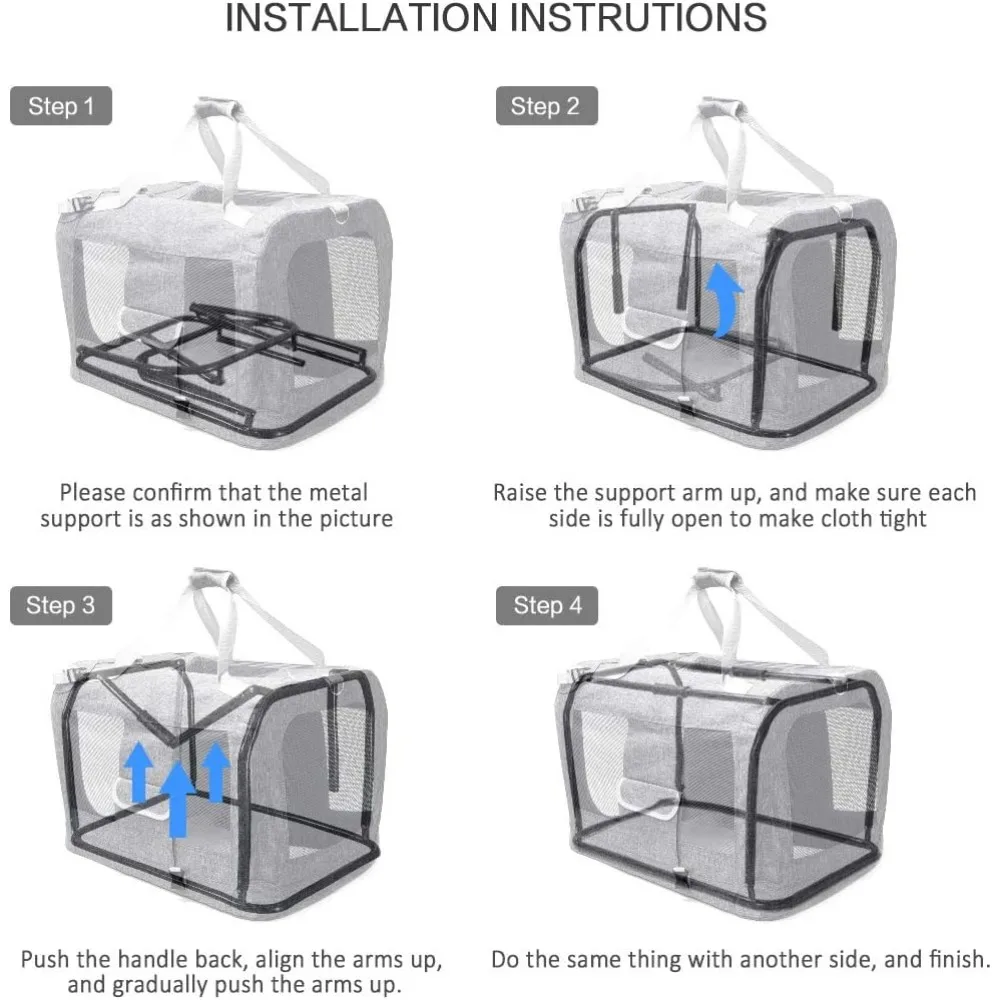 INSTALLATION INSTRUTIONS

Step 1

Please confirm that the metal support is as shown in the picture

Step 2

Raise the support arm up, and make sure each side is fully open to make cloth tight

Step 3

Push the handle back, align the arms up, and gradually push the arms up.

Step 4

Do the same thing with another side, and finish.