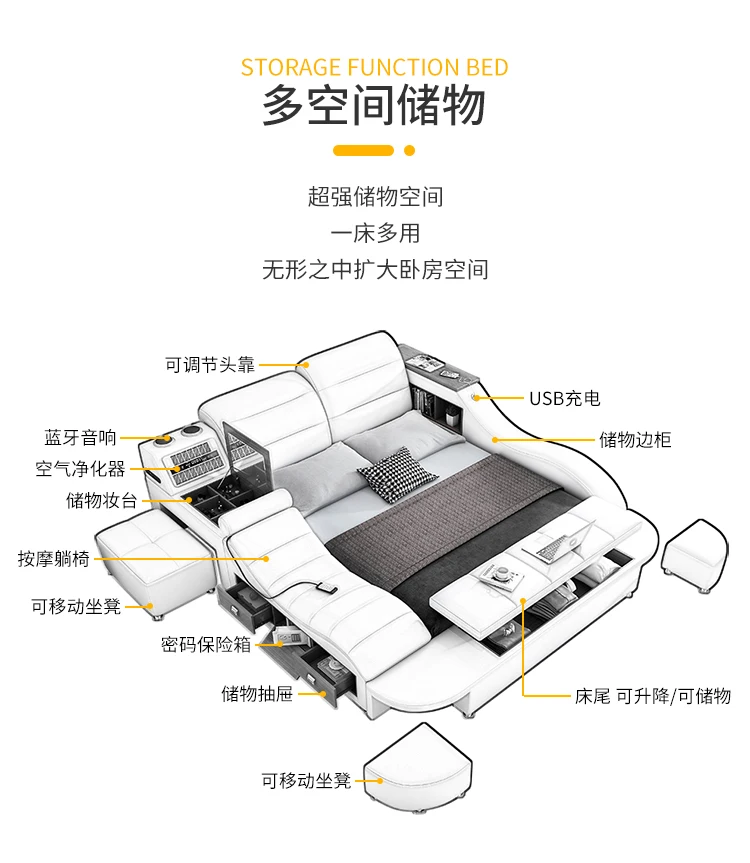 STORAGE FUNCTION BED
多空间储物

超强储物空间
一床多用
无形之中扩大卧房空间

可调节头靠
USB充电
蓝牙音响
储物边柜
空气净化器
储物妆台
按摩躺椅
可移动坐凳
密码保险箱
储物抽屉
床尾 可升降/可储物
可移动坐凳