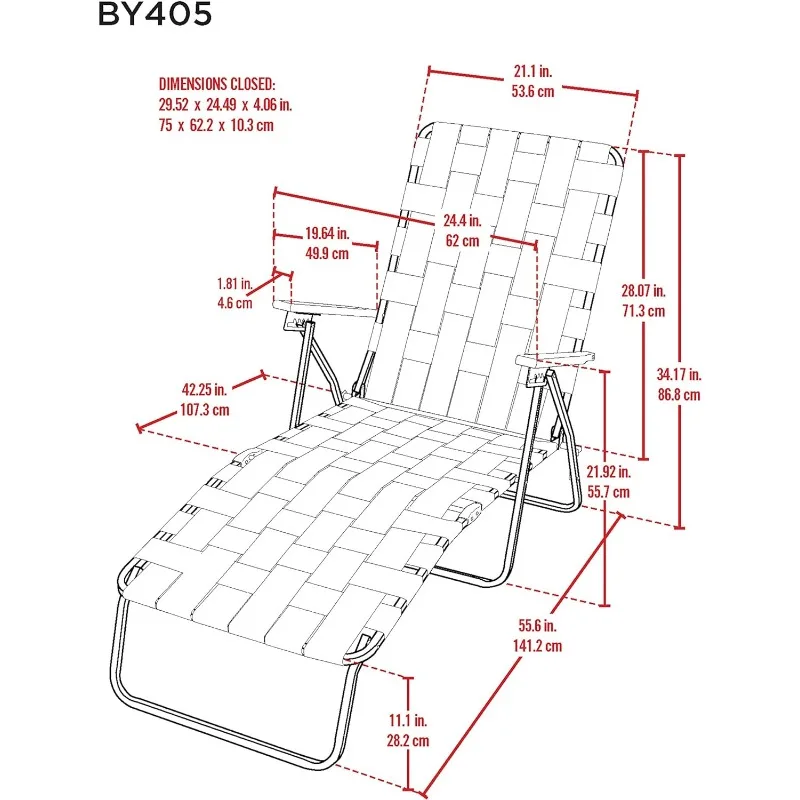 BY405

DIMENSIONS CLOSED:
29.52 x 24.49 x 4.06 in.
75 x 62.2 x 10.3 cm

21.1 in.
53.6 cm

24.4 in.
62 cm

19.64 in.
49.9 cm

1.81 in.
4.6 cm

28.07 in.
71.3 cm

34.17 in.
86.8 cm

42.25 in.
107.3 cm

21.92 in.
55.7 cm

55.6 in.
141.2 cm

11.1 in.
28.2 cm