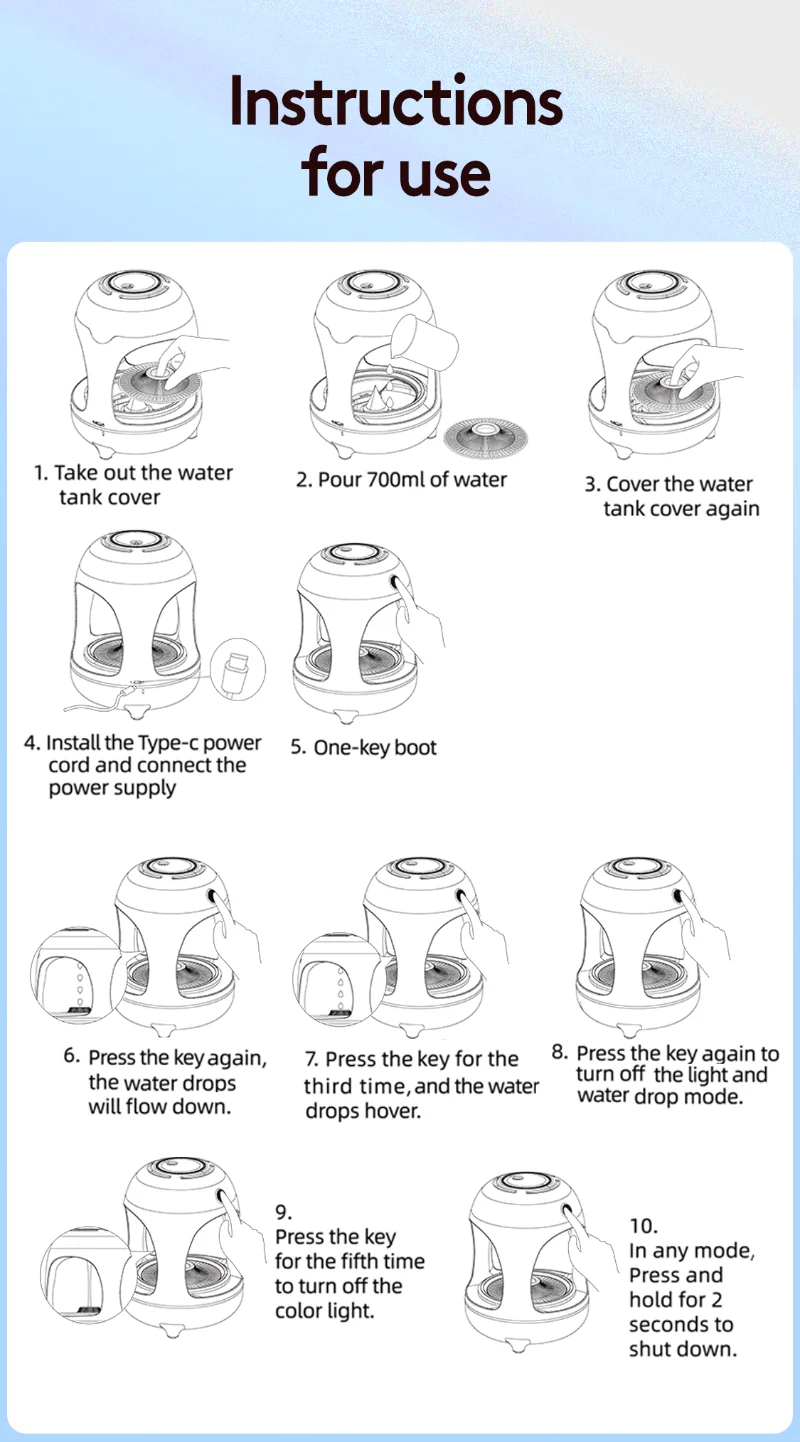 Instructions for use

1. Take out the water tank cover

2. Pour 700ml of water

3. Cover the water tank cover again

4. Install the Type-c power cord and connect the power supply

5. One-key boot

6. Press the key again, the water drops will flow down.

7. Press the key for the third time, and the water drops hover.

8. Press the key again to turn off the light and water drop mode.

9. Press the key for the fifth time to turn off the color light.

10. In any mode, Press and hold for 2 seconds to shut down.