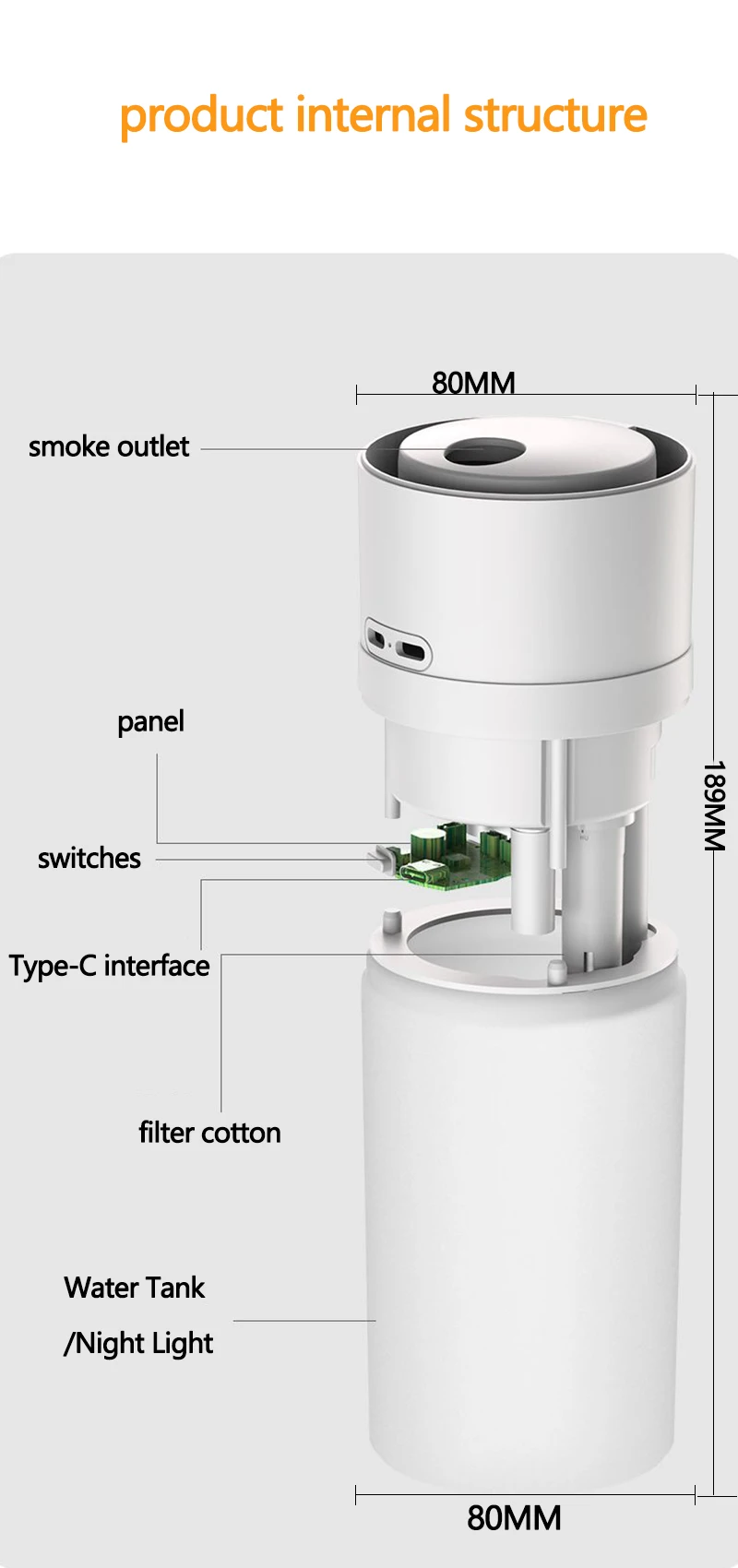 product internal structure

80MM

smoke outlet

panel

switches

Type-C interface

filter cotton

Water Tank /Night Light

189MM

80MM