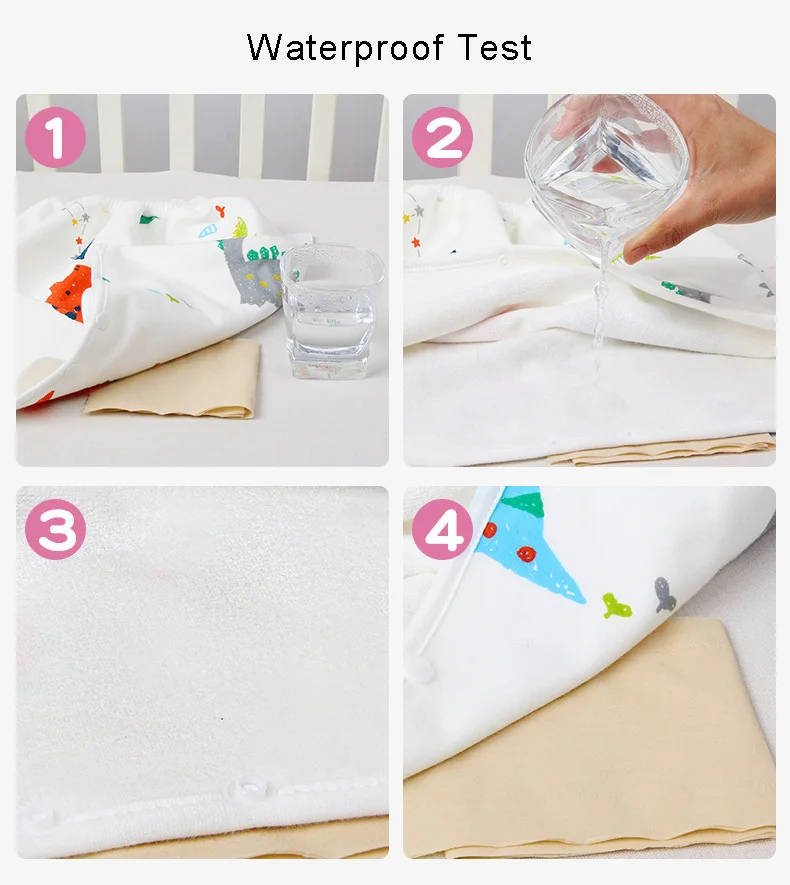 Waterproof Test

1

2

3

4