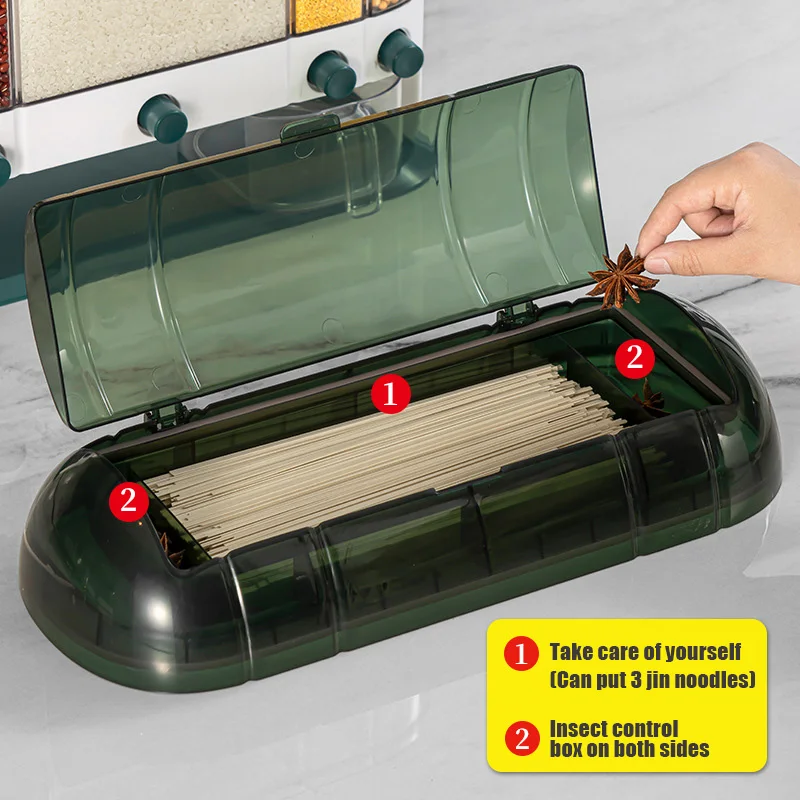 2

1

2

1 Take care of yourself (Can put 3 jin noodles)

2 Insect control box on both sides