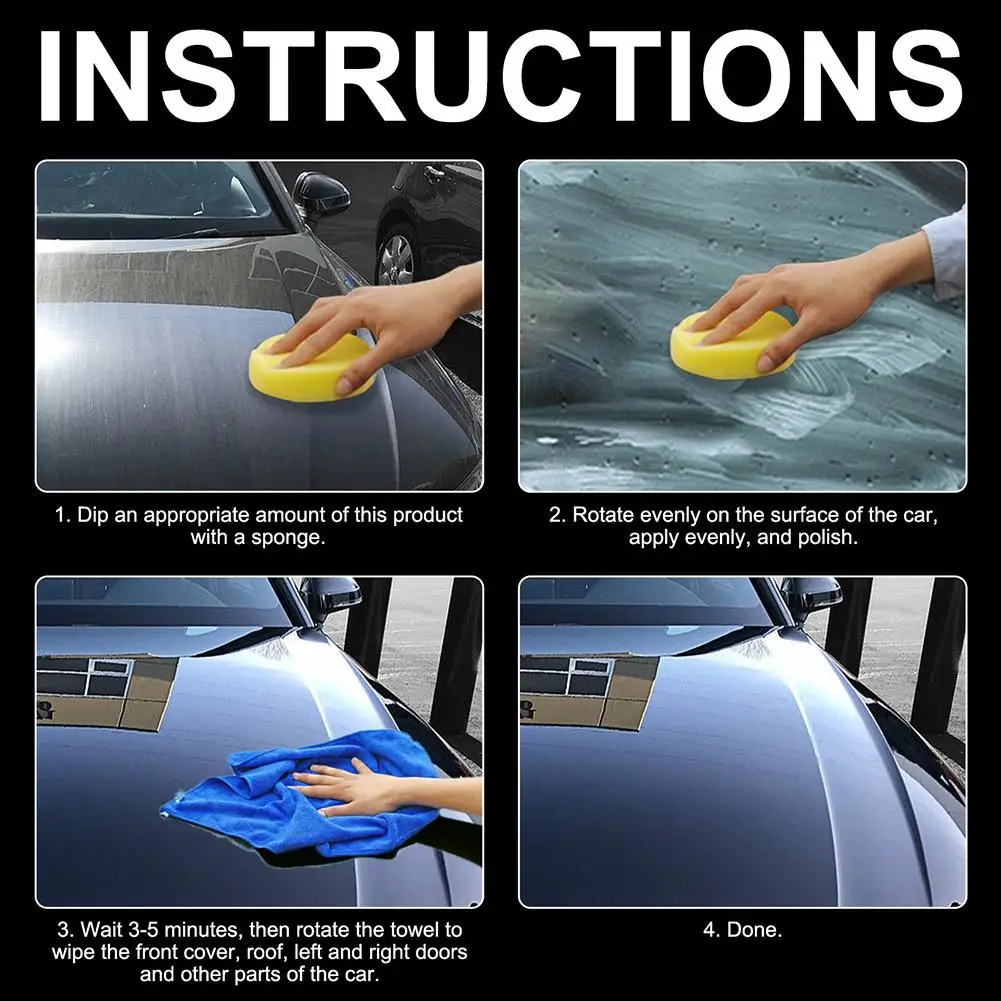 INSTRUCTIONS

1. Dip an appropriate amount of this product with a sponge.

2. Rotate evenly on the surface of the car, apply evenly, and polish.

3. Wait 3-5 minutes, then rotate the towel to wipe the front cover, roof, left and right doors and other parts of the car.

4. Done.