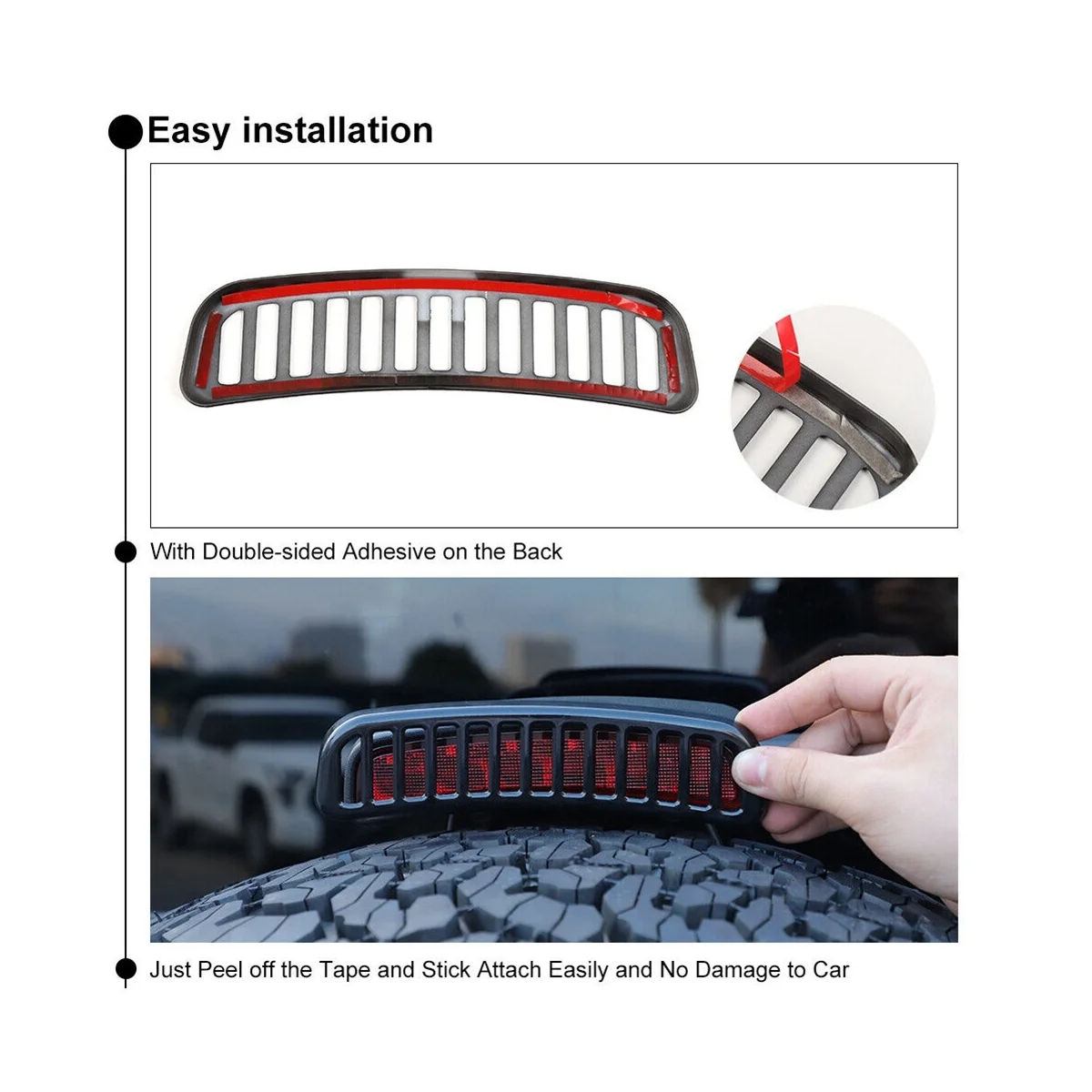 Easy installation

With Double-sided Adhesive on the Back

Just Peel off the Tape and Stick Attach Easily and No Damage to Car