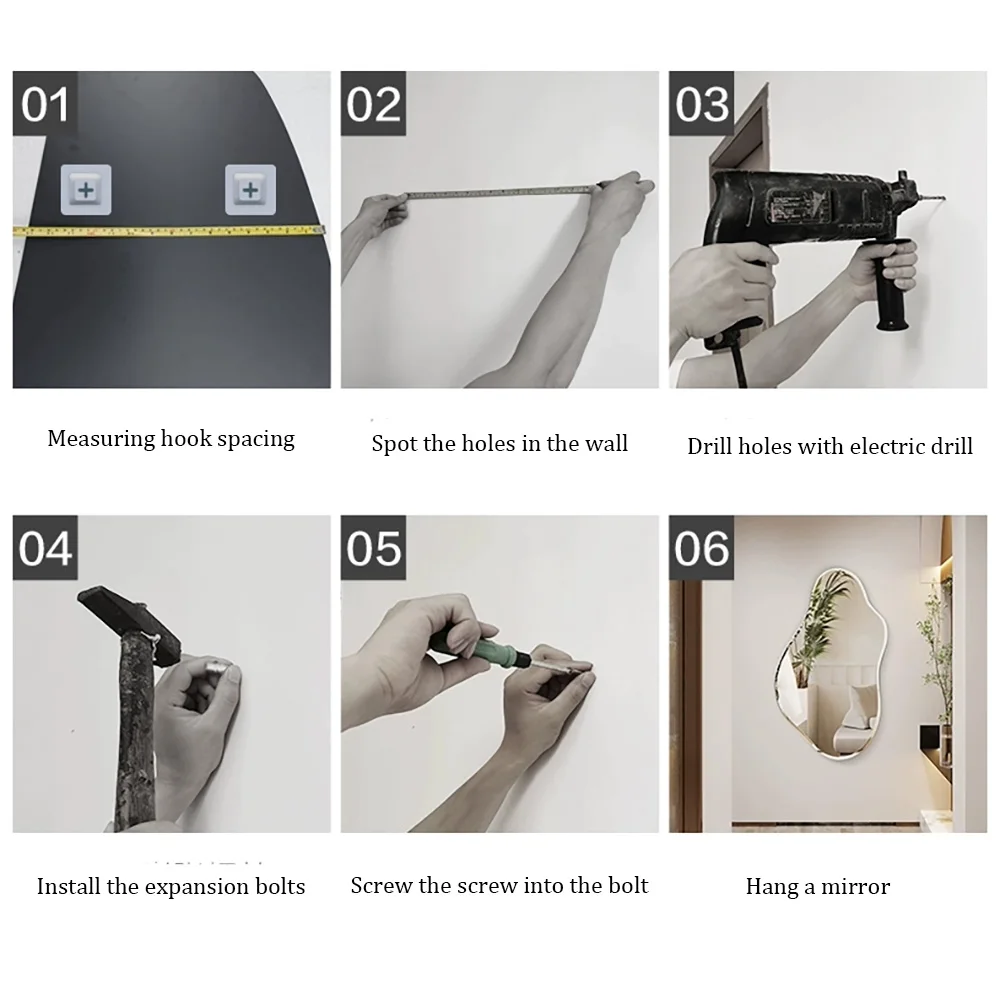 01

Measuring hook spacing

02

Spot the holes in the wall

03

Drill holes with electric drill

04

Install the expansion bolts

05

Screw the screw into the bolt

06

Hang a mirror