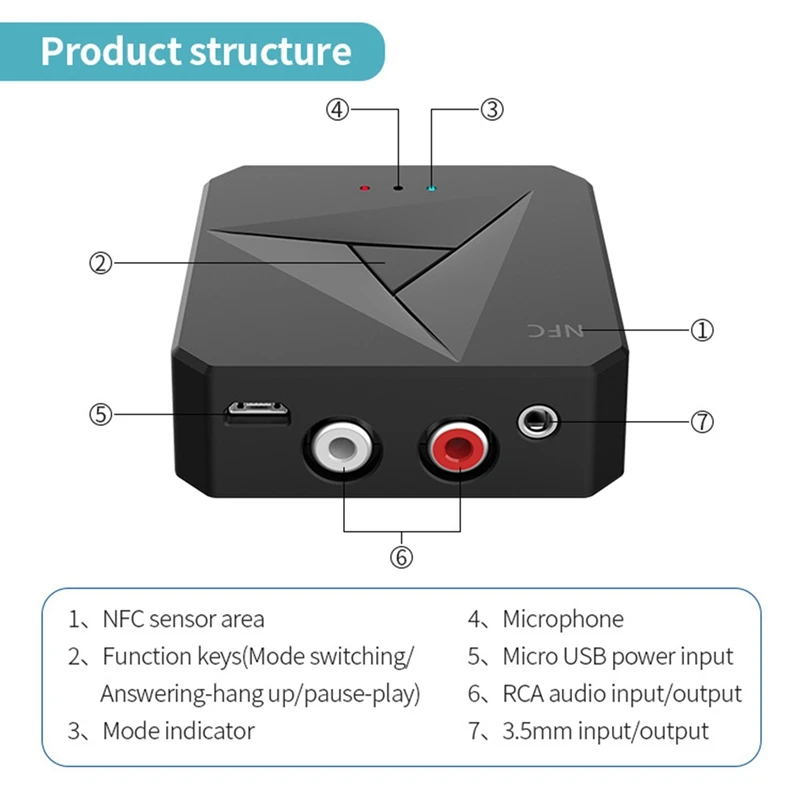 Product structure

④

③

②

NFC

①

⑤

⑦

⑥

1、NFC sensor area

2、Function keys(Mode switching/ Answering-hang up/pause-play)

3、Mode indicator

4、Microphone

5、Micro USB power input

6、RCA audio input/output

7、3.5mm input/output