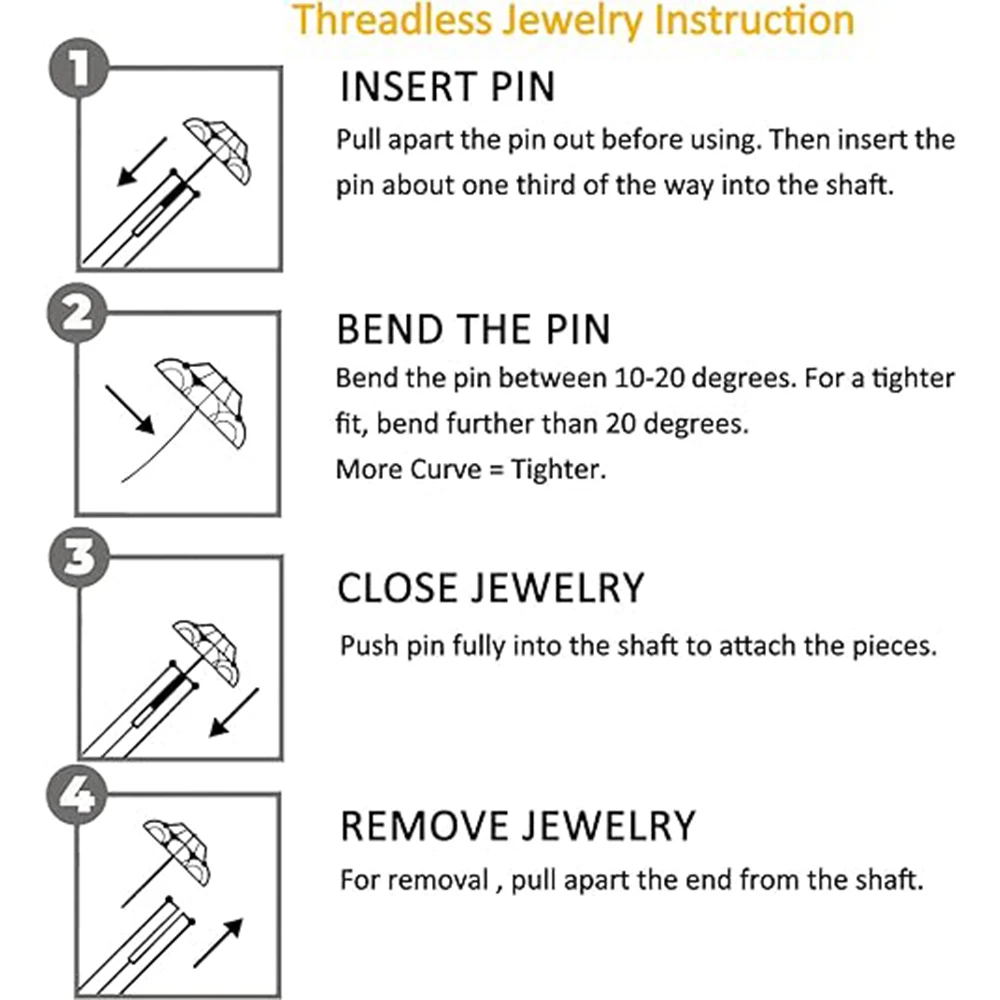 Threadless Jewelry Instruction

1

INSERT PIN

Pull apart the pin out before using. Then insert the pin about one third of the way into the shaft.

2

BEND THE PIN

Bend the pin between 10-20 degrees. For a tighter fit, bend further than 20 degrees.
More Curve = Tighter.

3

CLOSE JEWELRY

Push pin fully into the shaft to attach the pieces.

4

REMOVE JEWELRY

For removal , pull apart the end from the shaft.