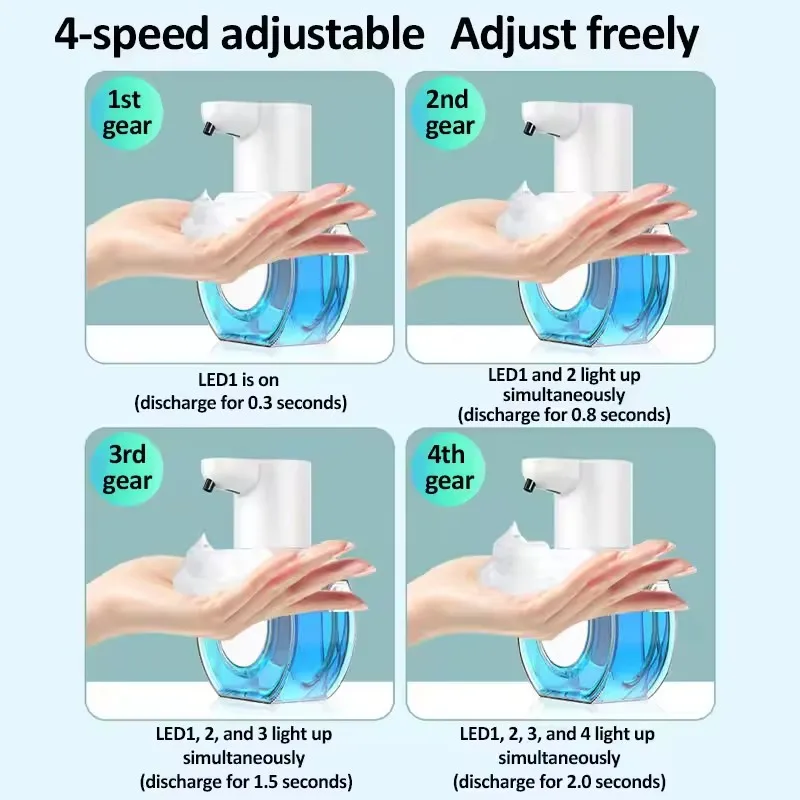 4-speed adjustable Adjust freely

1st gear

LED1 is on
(discharge for 0.3 seconds)

2nd gear

LED1 and 2 light up simultaneously
(discharge for 0.8 seconds)

3rd gear

LED1, 2, and 3 light up simultaneously
(discharge for 1.5 seconds)

4th gear

LED1, 2, 3, and 4 light up simultaneously
(discharge for 2.0 seconds)