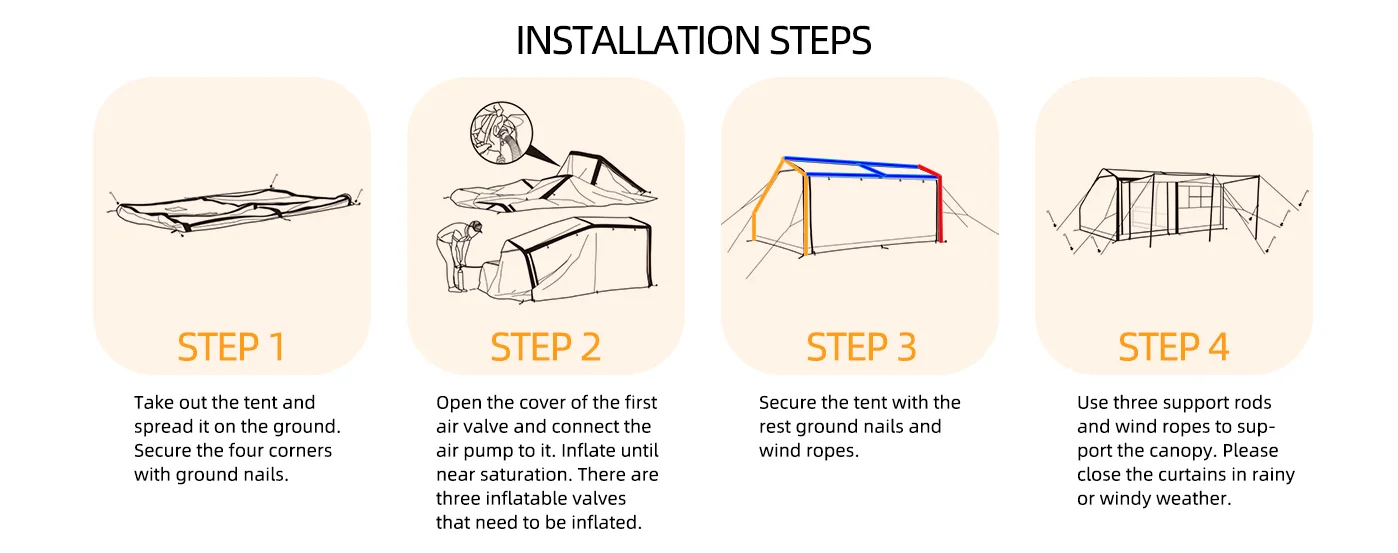 INSTALLATION STEPS

STEP 1

Take out the tent and spread it on the ground. Secure the four corners with ground nails.

STEP 2

Open the cover of the first air valve and connect the air pump to it. Inflate until near saturation. There are three inflatable valves that need to be inflated.

STEP 3

Secure the tent with the rest ground nails and wind ropes.

STEP 4

Use three support rods and wind ropes to support the canopy. Please close the curtains in rainy or windy weather.