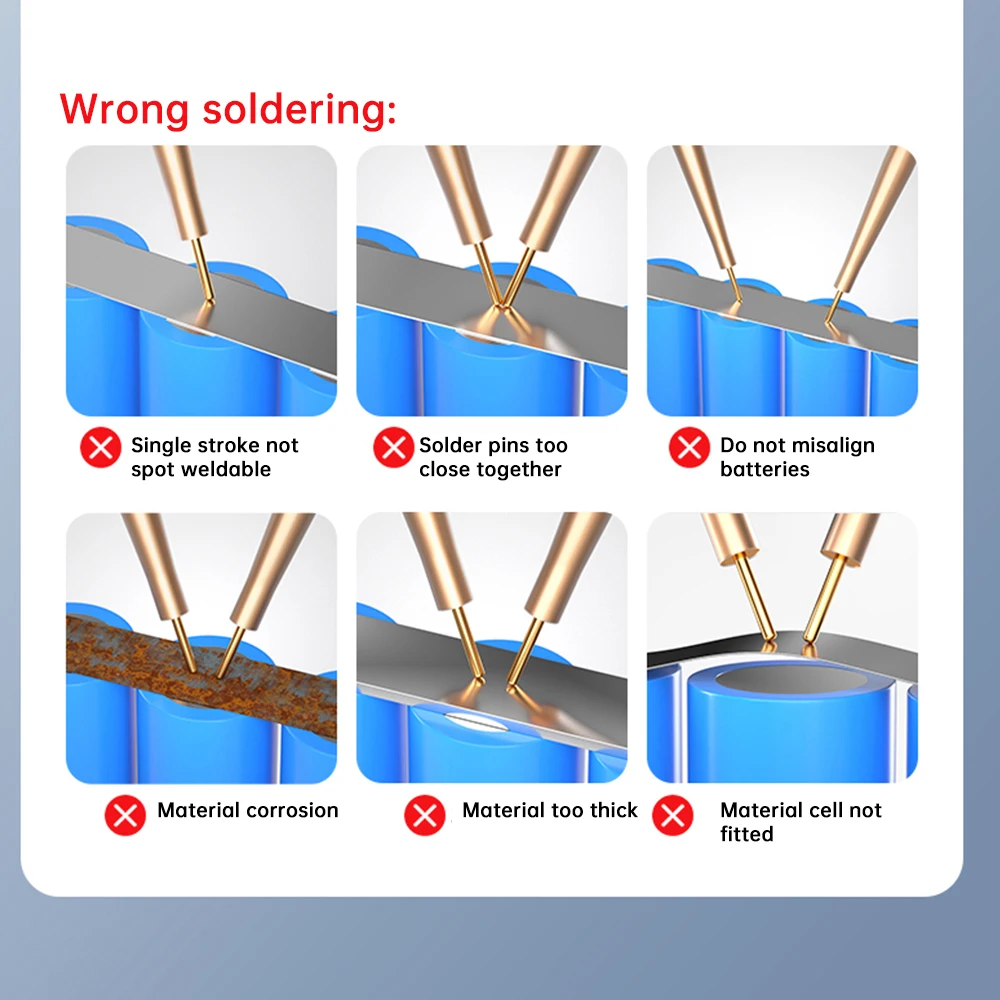 Wrong soldering:

Single stroke not spot weldable

Solder pins too close together

Do not misalign batteries

Material corrosion

Material too thick

Material cell not fitted