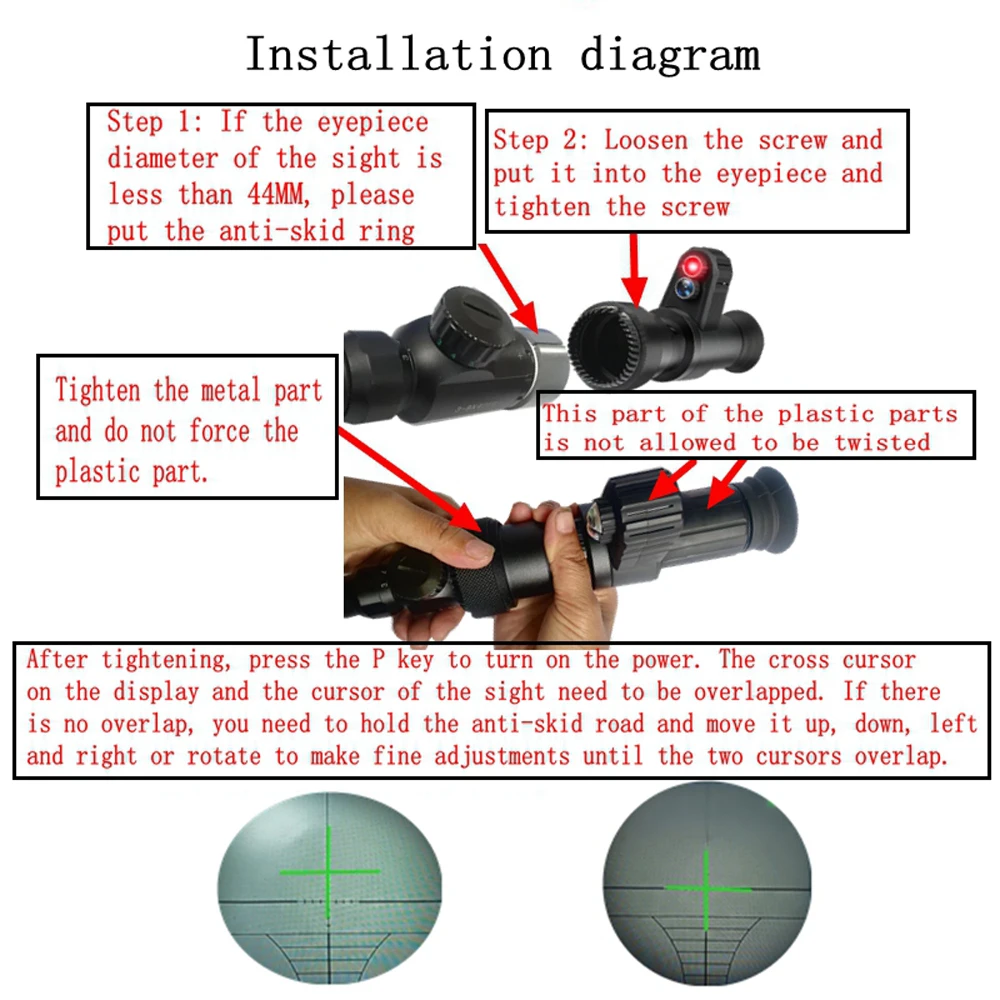 Installation diagram

Step 1: If the eyepiece diameter of the sight is less than 44MM, please put the anti-skid ring

Step 2: Loosen the screw and put it into the eyepiece and tighten the screw

Tighten the metal part and do not force the plastic part.

This part of the plastic parts is not allowed to be twisted

After tightening, press the P key to turn on the power. The cross cursor on the display and the cursor of the sight need to be overlapped. If there is no overlap, you need to hold the anti-skid road and move it up, down, left and right or rotate to make fine adjustments until the two cursors overlap.