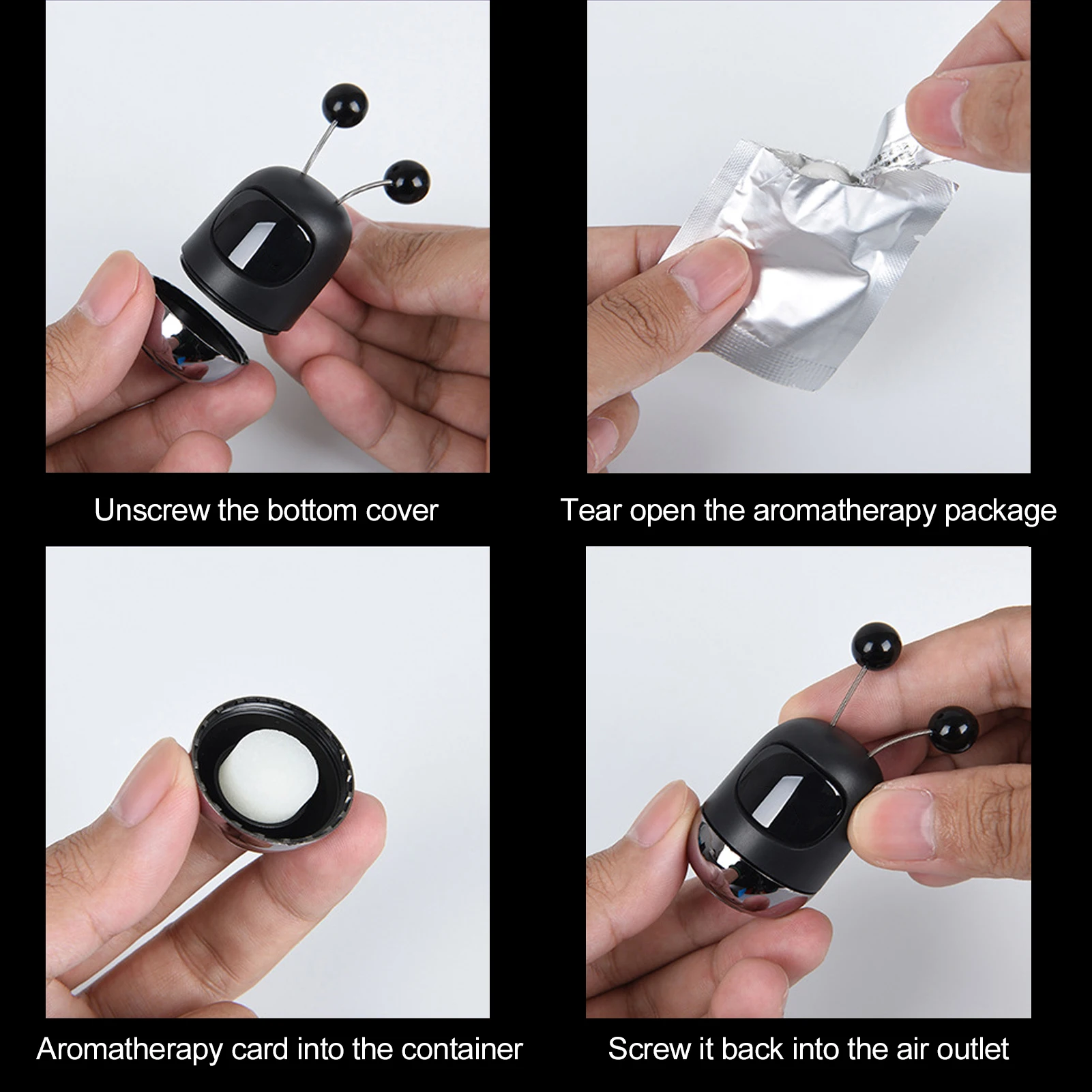 Unscrew the bottom cover

Tear open the aromatherapy package

Aromatherapy card into the container

Screw it back into the air outlet