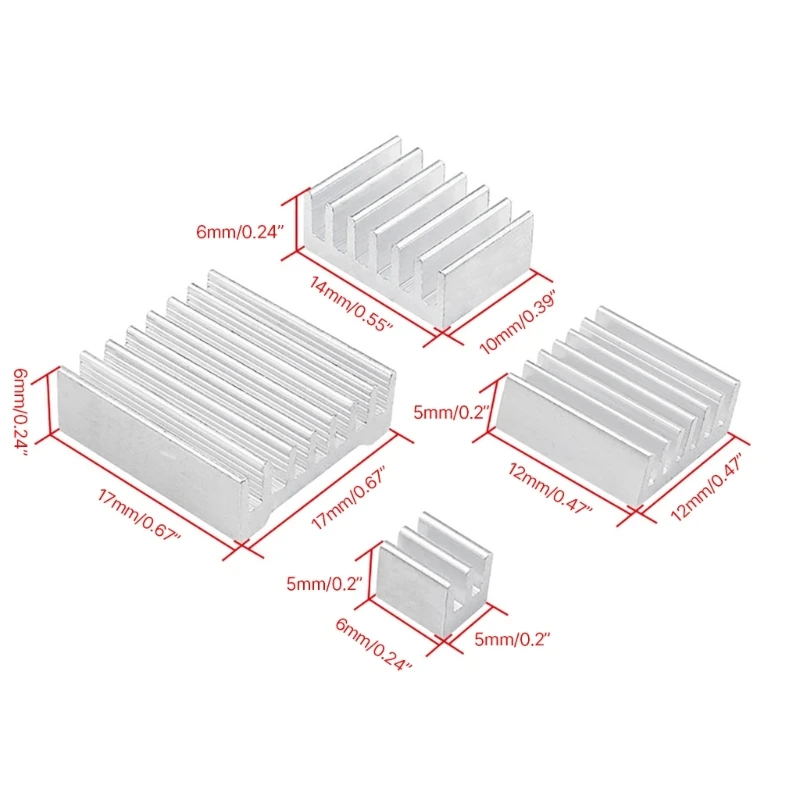 6mm/0.24"
14mm/0.55"
10mm/0.39"
6mm/0.24"
17mm/0.67"
17mm/0.67"
5mm/0.2"
12mm/0.47"
12mm/0.47"
5mm/0.2"
6mm/0.24"
5mm/0.2"