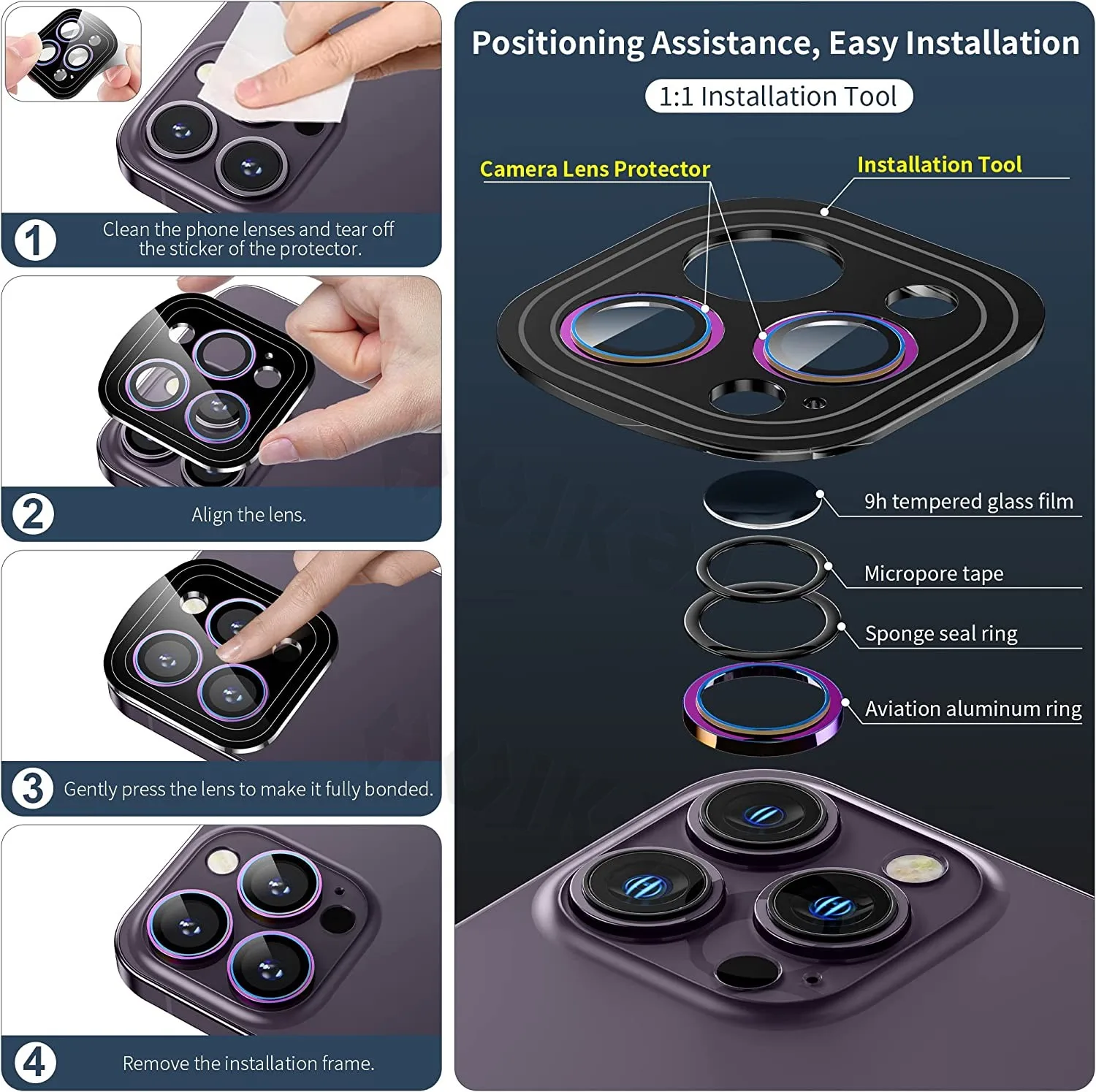 1
Clean the phone lenses and tear off the sticker of the protector.

2
Align the lens.

3
Gently press the lens to make it fully bonded.

4
Remove the installation frame.

Positioning Assistance, Easy Installation

1:1 Installation Tool

Camera Lens Protector

Installation Tool

9h tempered glass film

Micropore tape

Sponge seal ring

Aviation aluminum ring