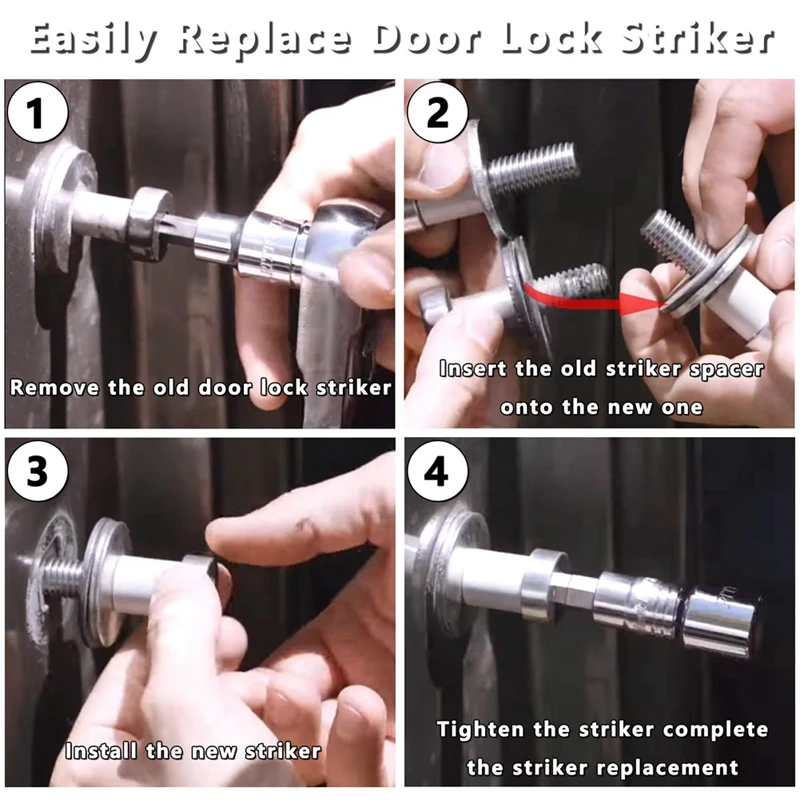 Easily Replace Door Lock Striker

1

Remove the old door lock striker

2

Insert the old striker spacer onto the new one

3

Install the new striker

4

Tighten the striker complete the striker replacement