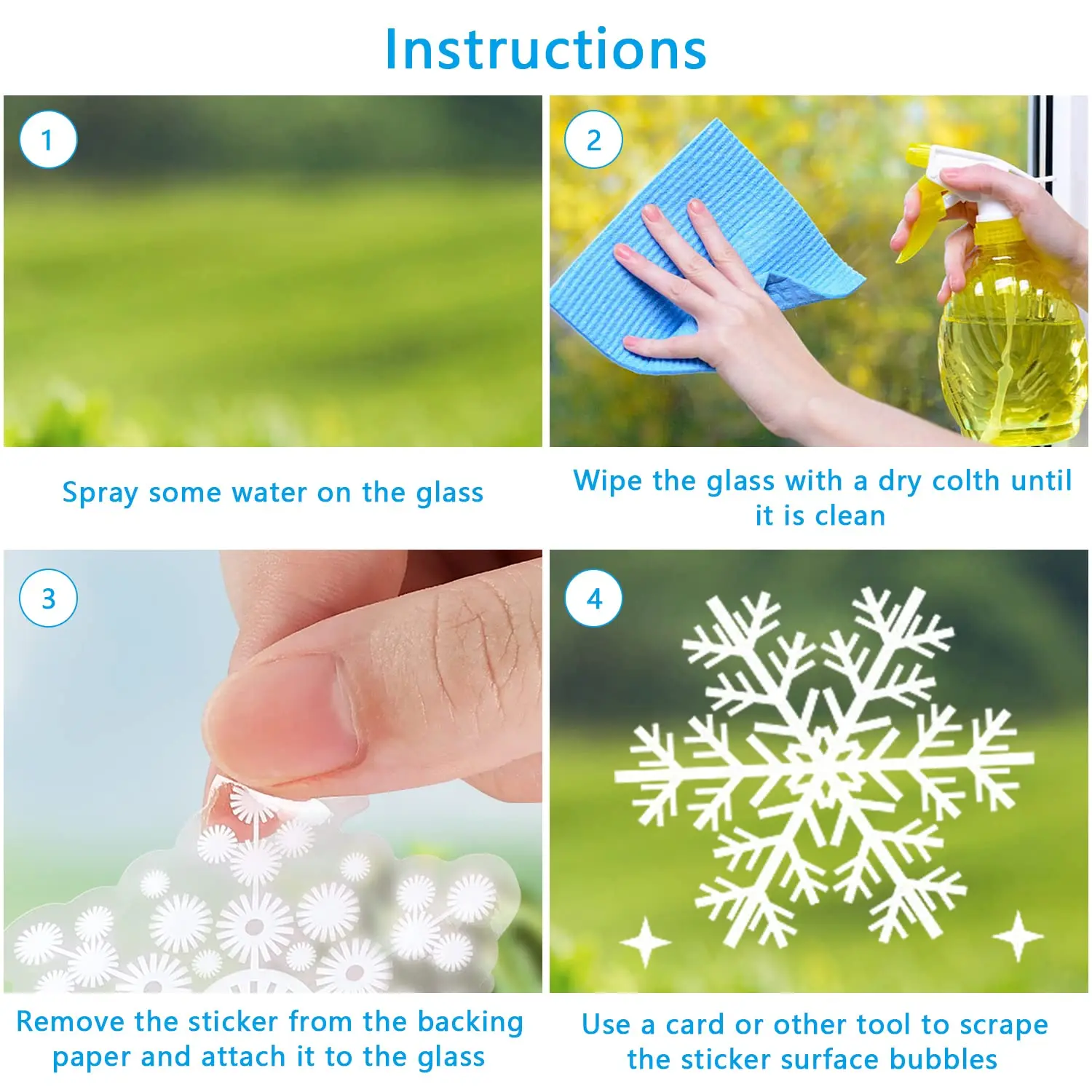 Instructions

1

Spray some water on the glass

2

Wipe the glass with a dry colth until it is clean

3

Remove the sticker from the backing paper and attach it to the glass

4

Use a card or other tool to scrape the sticker surface bubbles