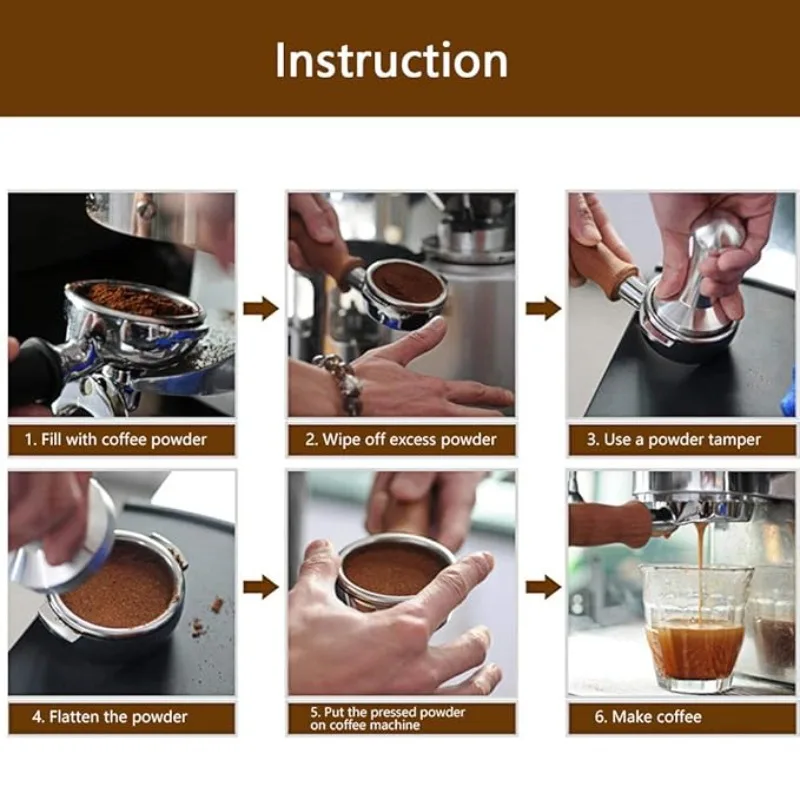 Instruction

1. Fill with coffee powder

2. Wipe off excess powder

3. Use a powder tamper

4. Flatten the powder

5. Put the pressed powder on coffee machine

6. Make coffee