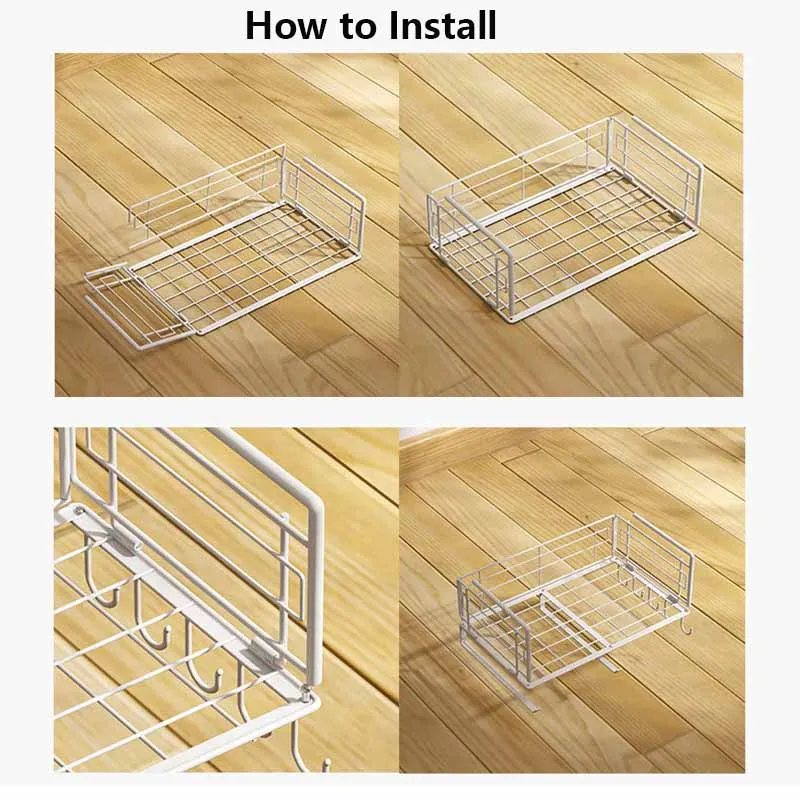 How to Install