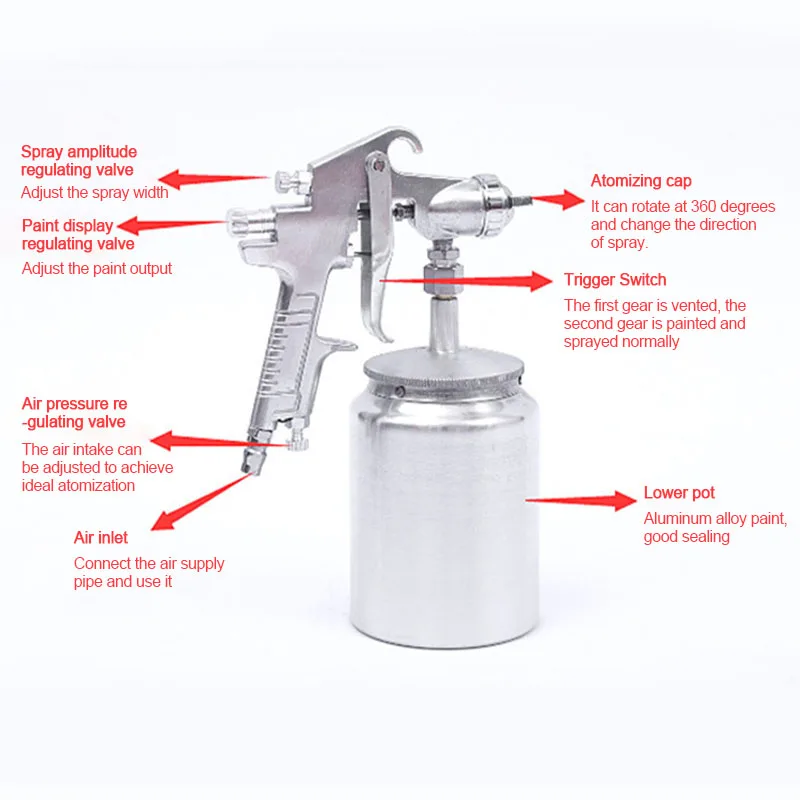 Spray amplitude regulating valve
Adjust the spray width

Paint display regulating valve
Adjust the paint output

Air pressure re -gulating valve
The air intake can be adjusted to achieve ideal atomization

Air inlet
Connect the air supply pipe and use it

Atomizing cap
It can rotate at 360 degrees and change the direction of spray.

Trigger Switch
The first gear is vented, the second gear is painted and sprayed normally

Lower pot
Aluminum alloy paint, good sealing