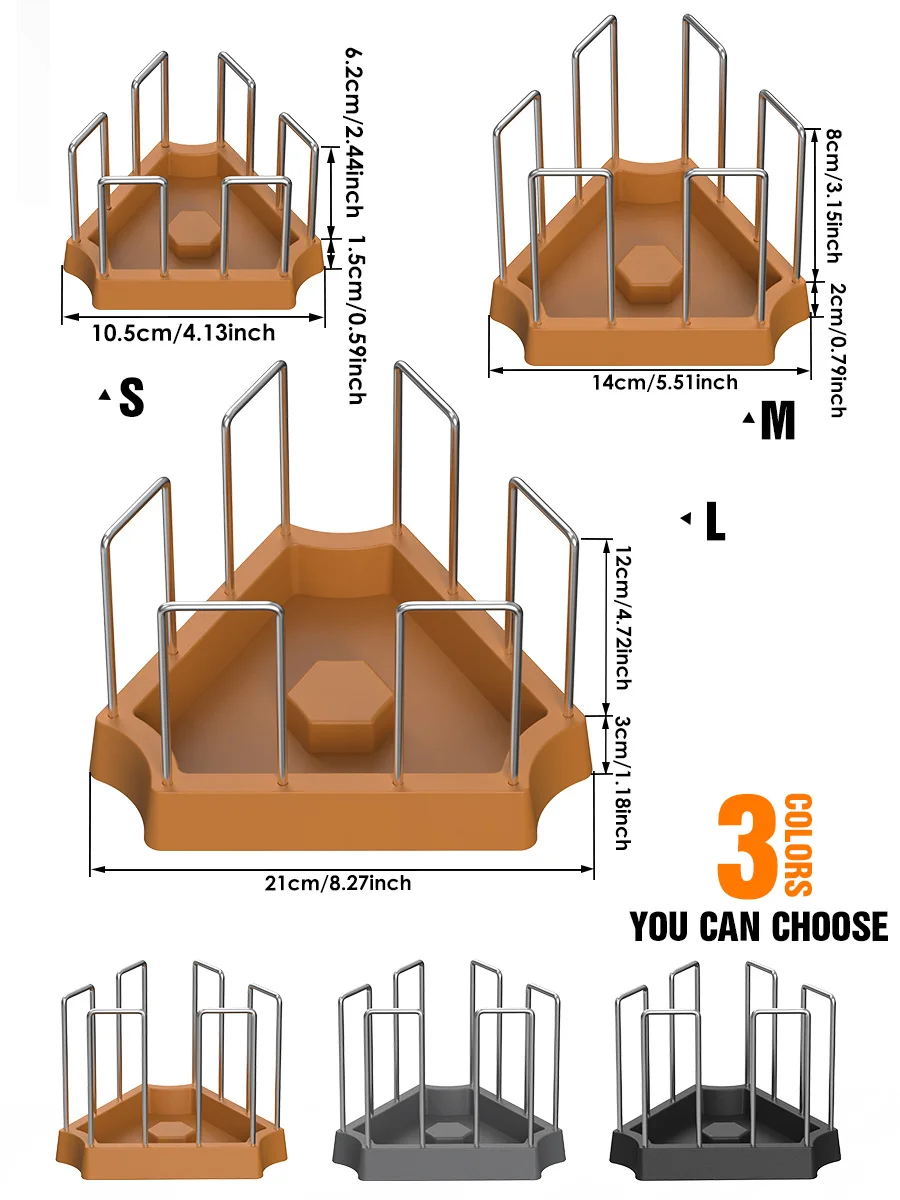 6.2cm/2.44inch
1.5cm/0.59inch
10.5cm/4.13inch
S

8cm/3.15inch
2cm/0.79inch
14cm/5.51inch
M

L
12cm/4.72inch
3cm/1.18inch
21cm/8.27inch

3 COLORS
YOU CAN CHOOSE