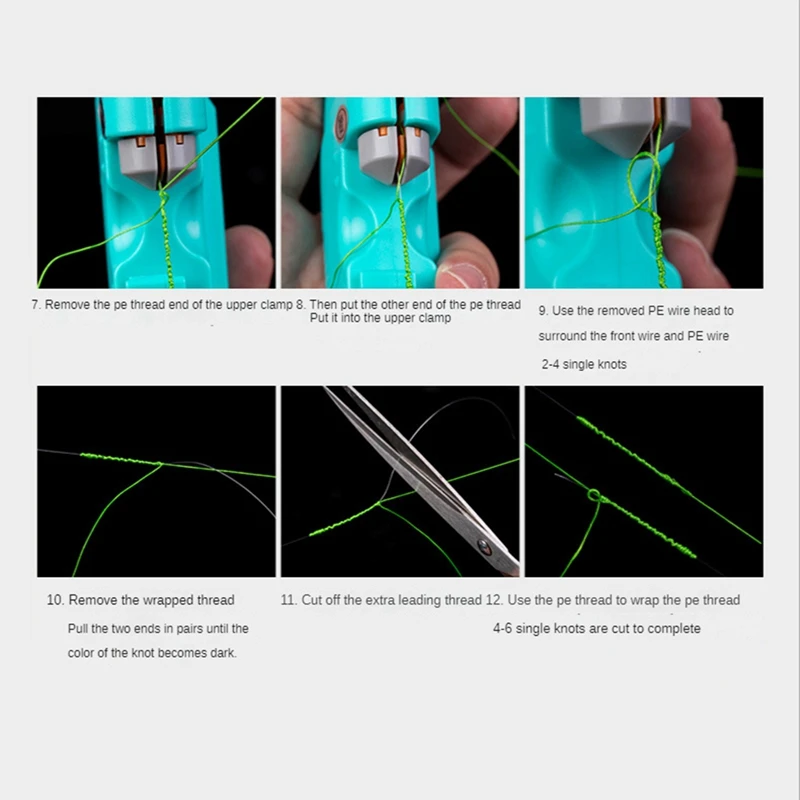 7. Remove the pe thread end of the upper clamp 8. Then put the other end of the pe thread Put it into the upper clamp

9. Use the removed PE wire head to surround the front wire and PE wire 2-4 single knots

10. Remove the wrapped thread

Pull the two ends in pairs until the color of the knot becomes dark.

11. Cut off the extra leading thread 12. Use the pe thread to wrap the pe thread

4-6 single knots are cut to complete