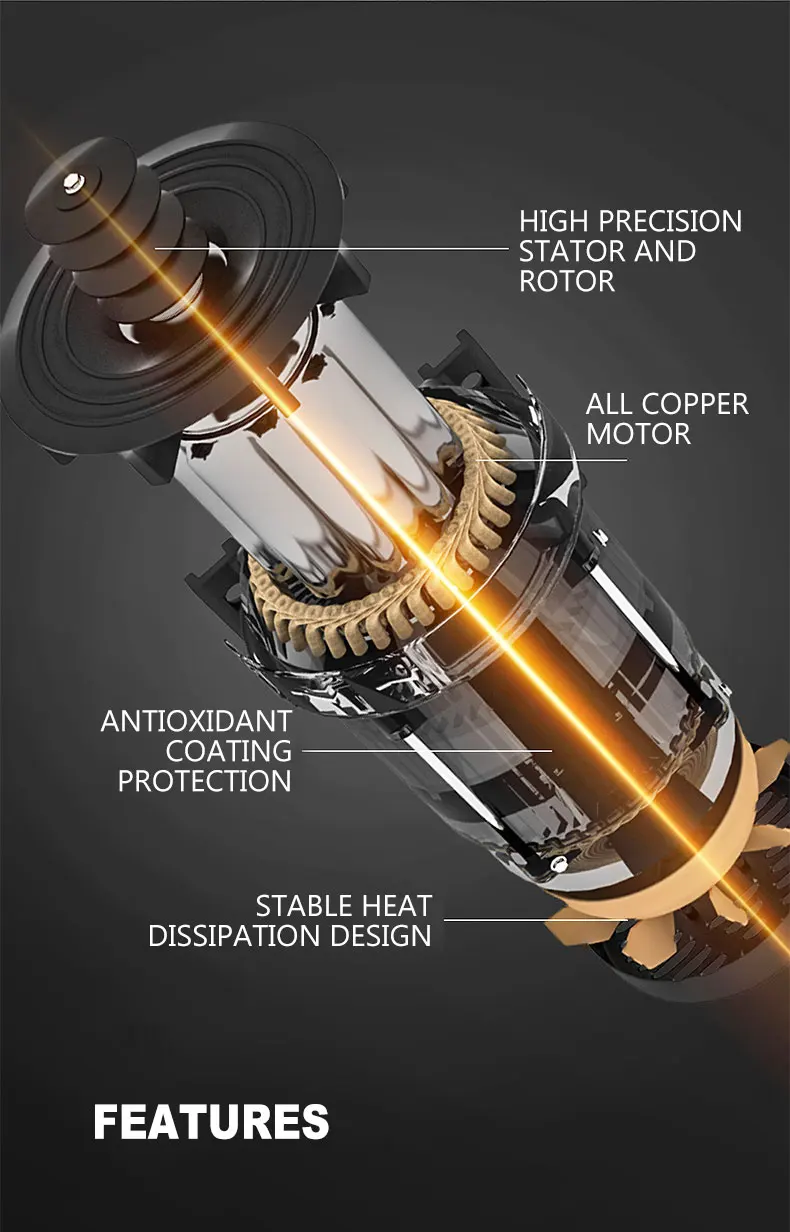 HIGH PRECISION STATOR AND ROTOR

ALL COPPER MOTOR

ANTIOXIDANT COATING PROTECTION

STABLE HEAT DISSIPATION DESIGN

FEATURES