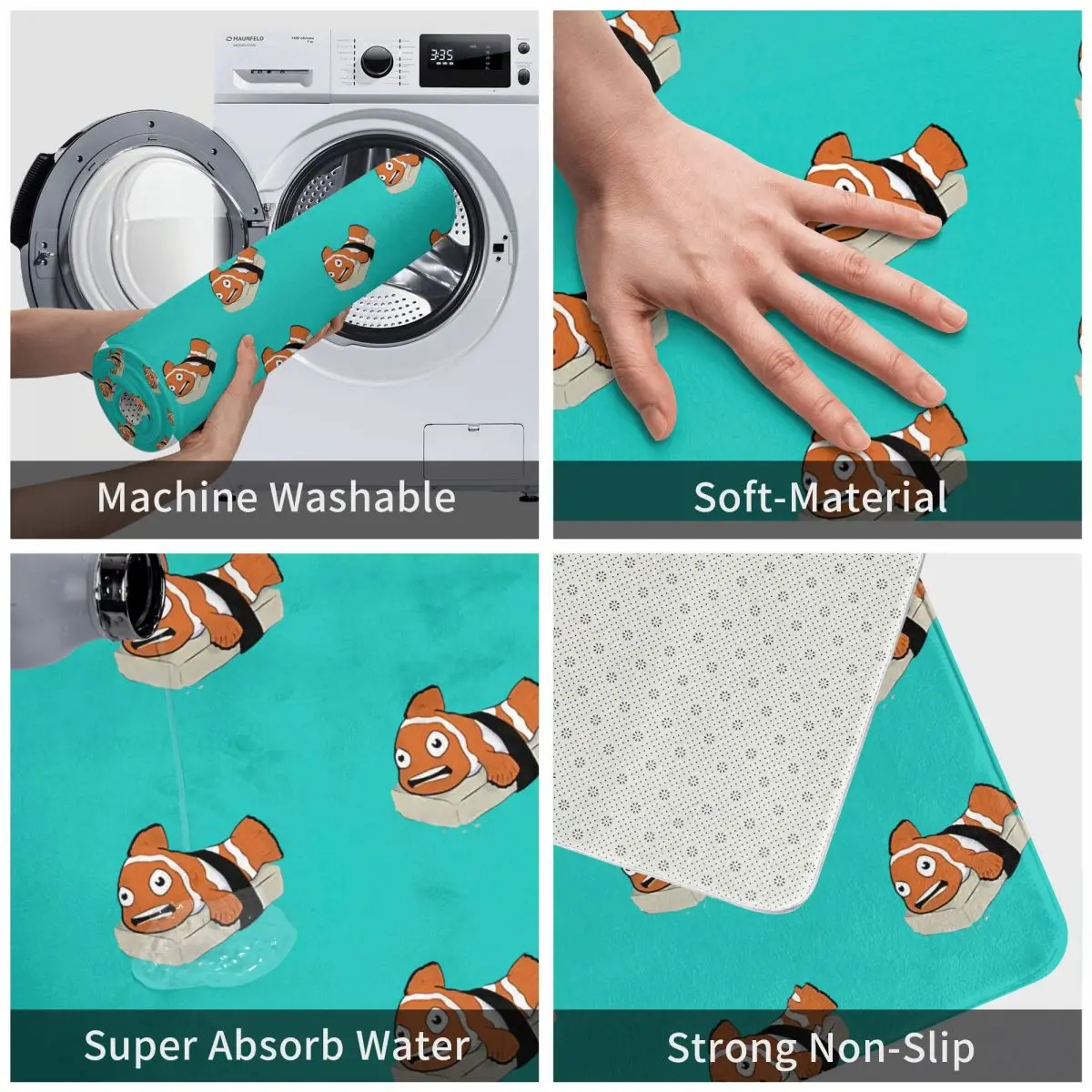 MAUNFELD

3:35

Machine Washable

Soft-Material

Super Absorb Water

Strong Non-Slip