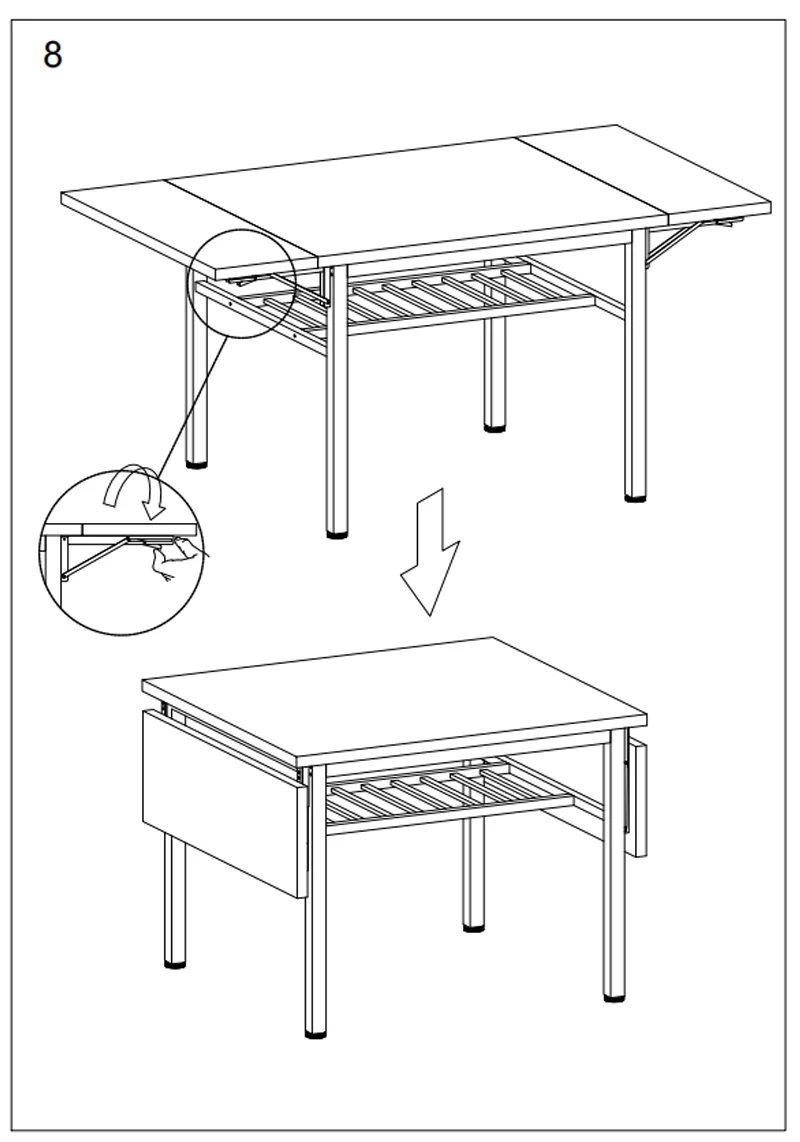 8