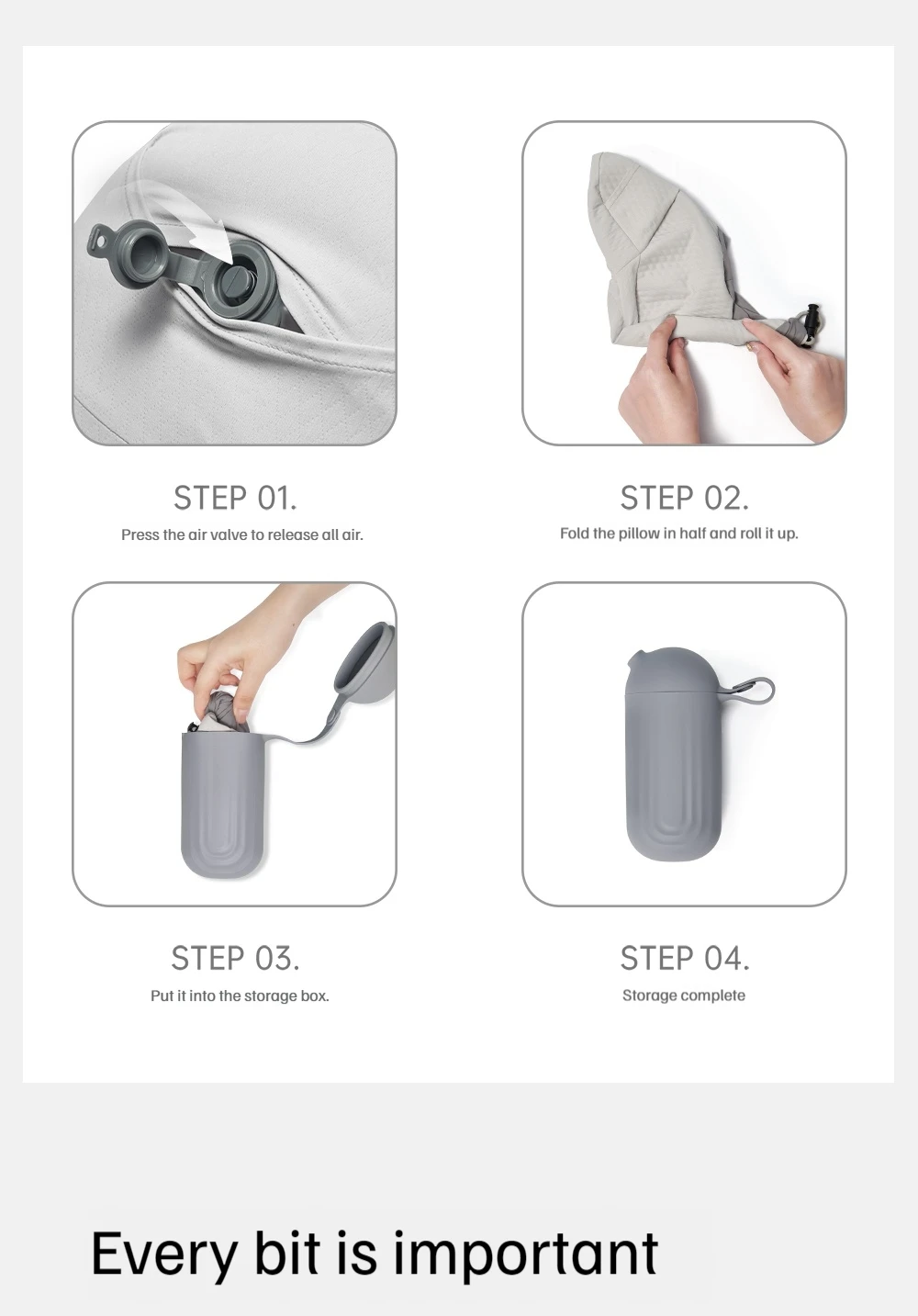 STEP 01.
Press the air valve to release all air.

STEP 02.
Fold the pillow in half and roll it up.

STEP 03.
Put it into the storage box.

STEP 04.
Storage complete

Every bit is important