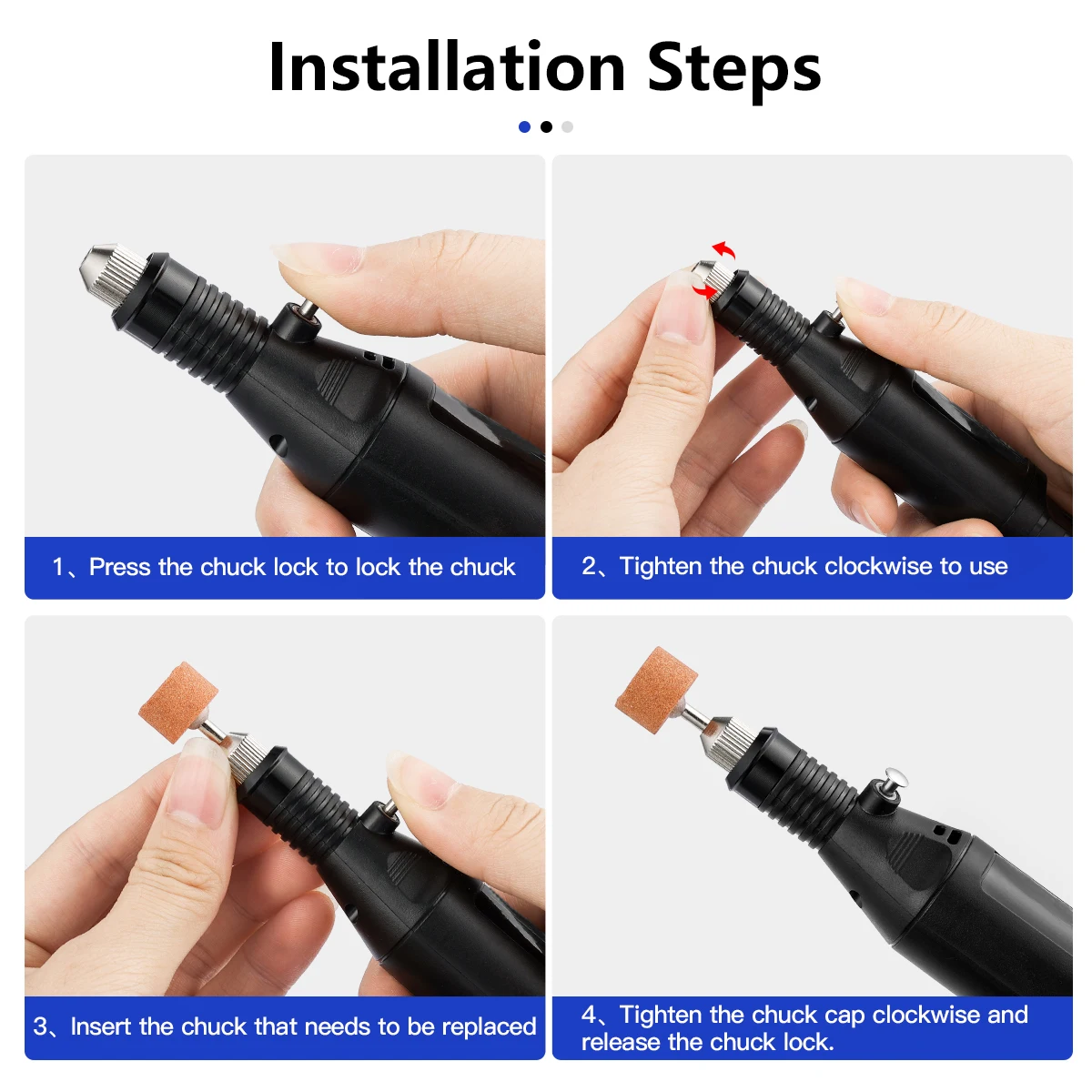 Installation Steps

1、Press the chuck lock to lock the chuck

2、Tighten the chuck clockwise to use

3、Insert the chuck that needs to be replaced

4、Tighten the chuck cap clockwise and release the chuck lock.