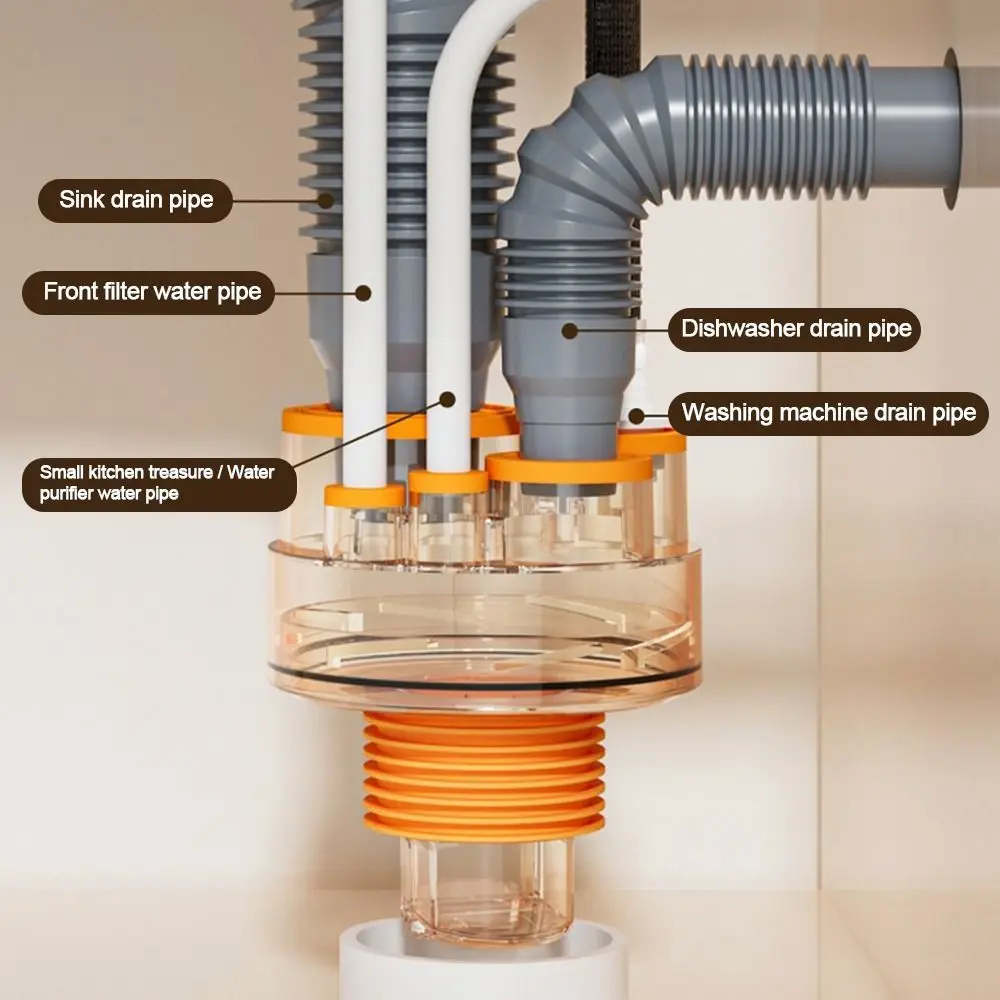 Sink drain pipe

Front filter water pipe

Dishwasher drain pipe

Washing machine drain pipe

Small kitchen treasure / Water purifier water pipe