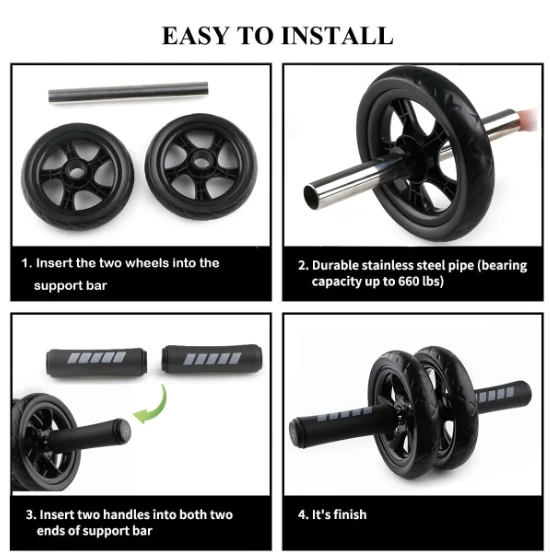 EASY TO INSTALL

1. Insert the two wheels into the support bar

2. Durable stainless steel pipe (bearing capacity up to 660 lbs)

3. Insert two handles into both two ends of support bar

4. It's finish