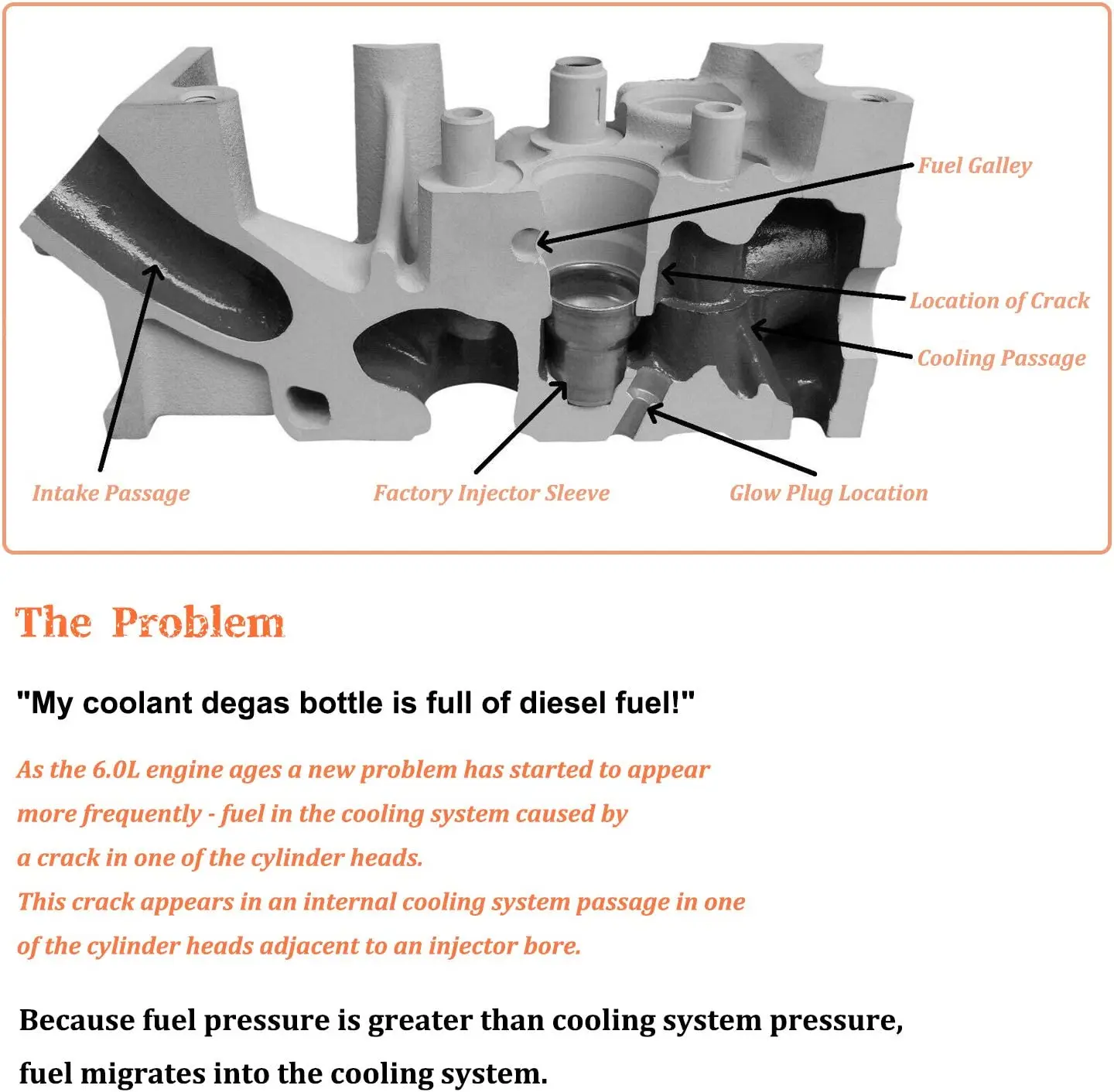 Fuel Galley

Location of Crack

Cooling Passage

Intake Passage

Factory Injector Sleeve

Glow Plug Location

The Problem

"My coolant degas bottle is full of diesel fuel!"

As the 6.0L engine ages a new problem has started to appear more frequently - fuel in the cooling system caused by a crack in one of the cylinder heads.
This crack appears in an internal cooling system passage in one of the cylinder heads adjacent to an injector bore.

Because fuel pressure is greater than cooling system pressure, fuel migrates into the cooling system.