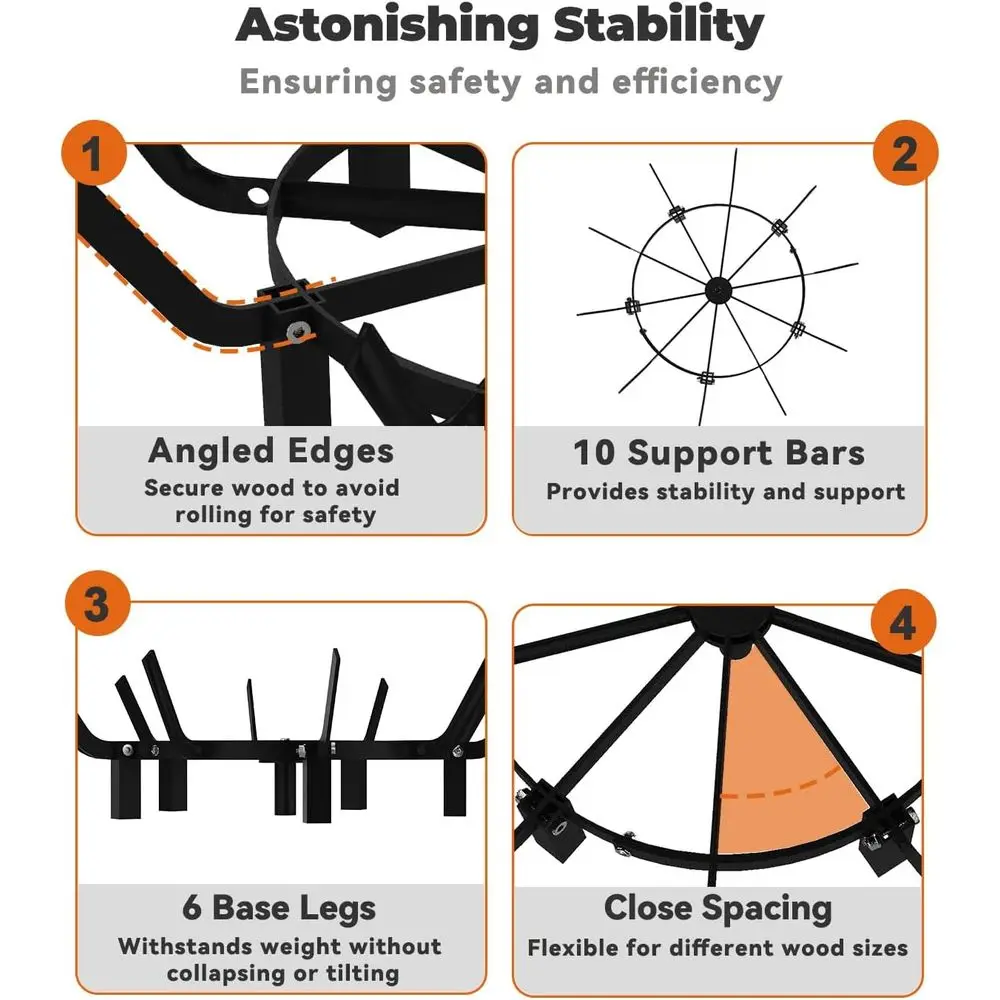 Astonishing Stability

Ensuring safety and efficiency

1

Angled Edges

Secure wood to avoid rolling for safety

2

10 Support Bars

Provides stability and support

3

6 Base Legs

Withstands weight without collapsing or tilting

4

Close Spacing

Flexible for different wood sizes