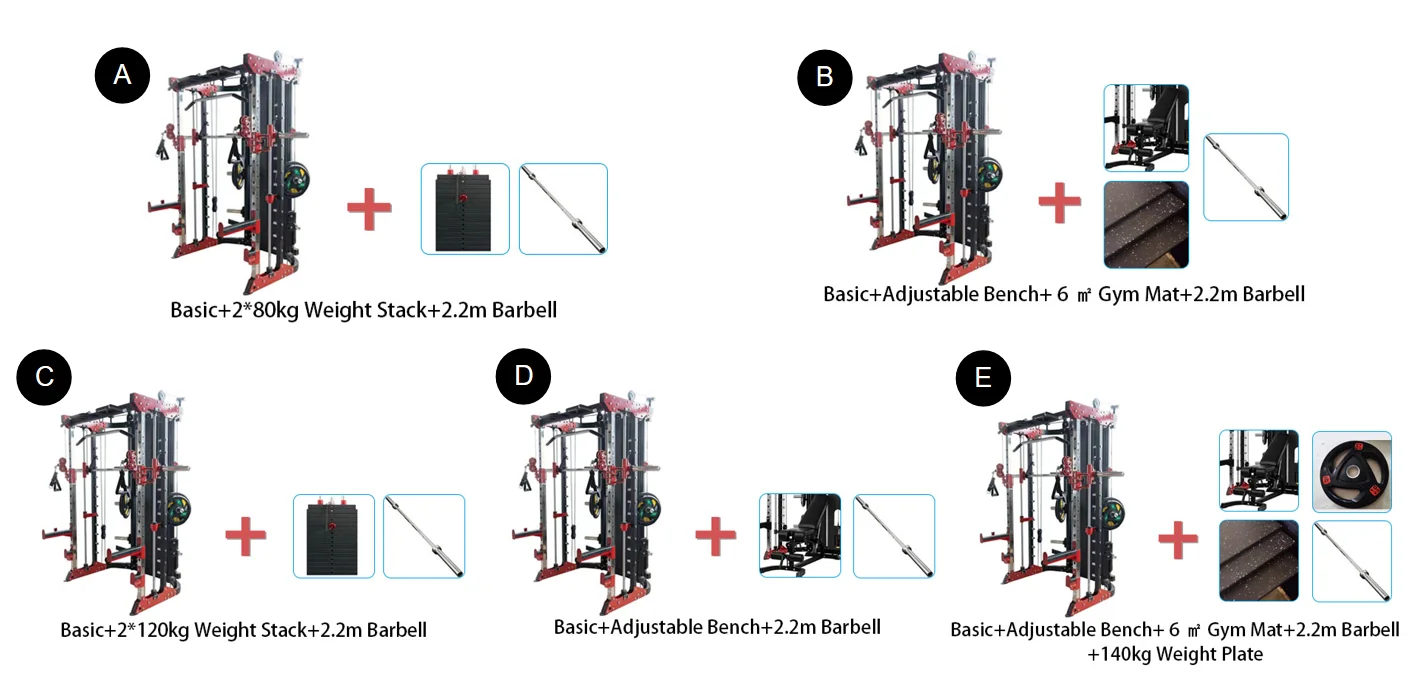 A

Basic+2*80kg Weight Stack+2.2m Barbell

B

Basic+Adjustable Bench+ 6 ㎡ Gym Mat+2.2m Barbell

C

Basic+2*120kg Weight Stack+2.2m Barbell

D

Basic+Adjustable Bench+2.2m Barbell

E

Basic+Adjustable Bench+ 6 ㎡ Gym Mat+2.2m Barbell +140kg Weight Plate