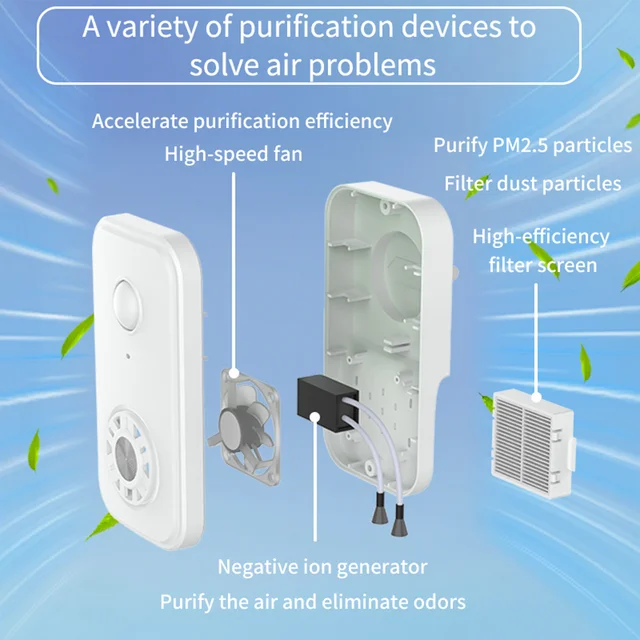 A variety of purification devices to solve air problems

Accelerate purification efficiency
High-speed fan

Purify PM2.5 particles
Filter dust particles

High-efficiency filter screen

Negative ion generator
Purify the air and eliminate odors