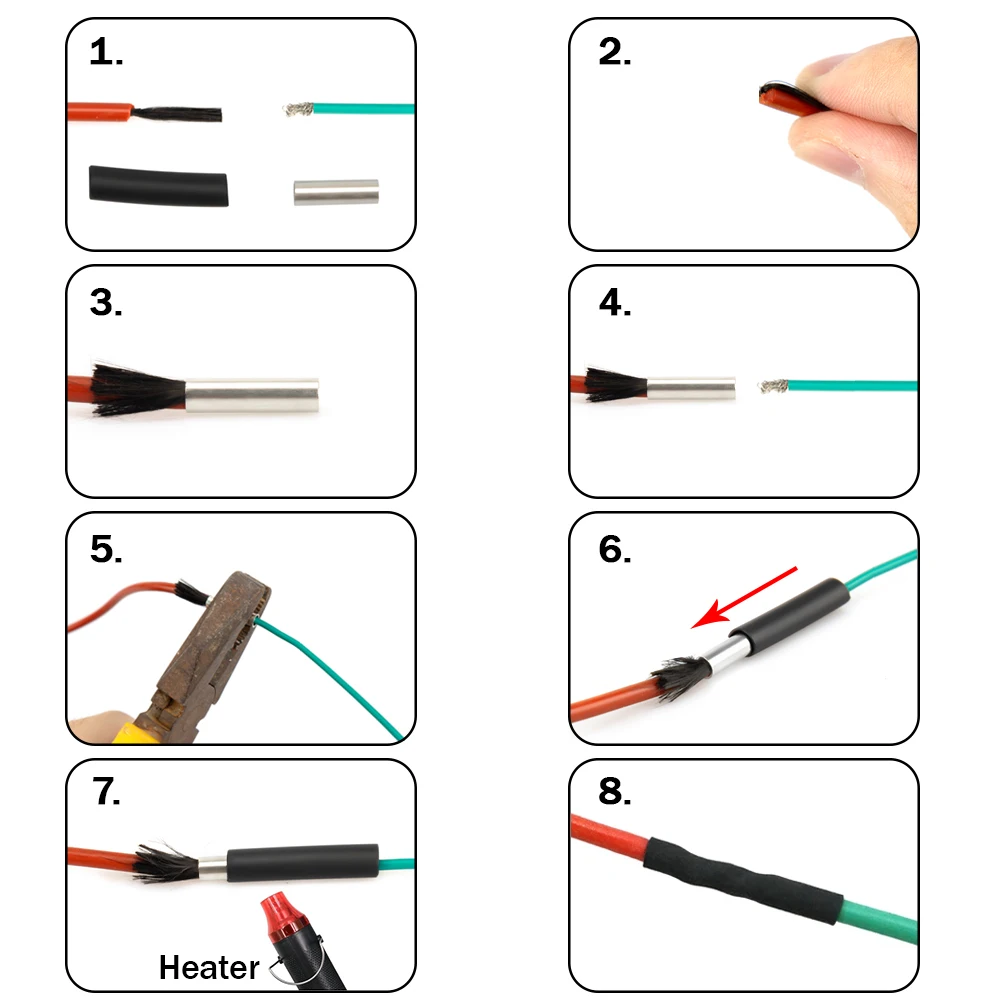 1.

2.

3.

4.

5.

6.

7.

Heater

8.