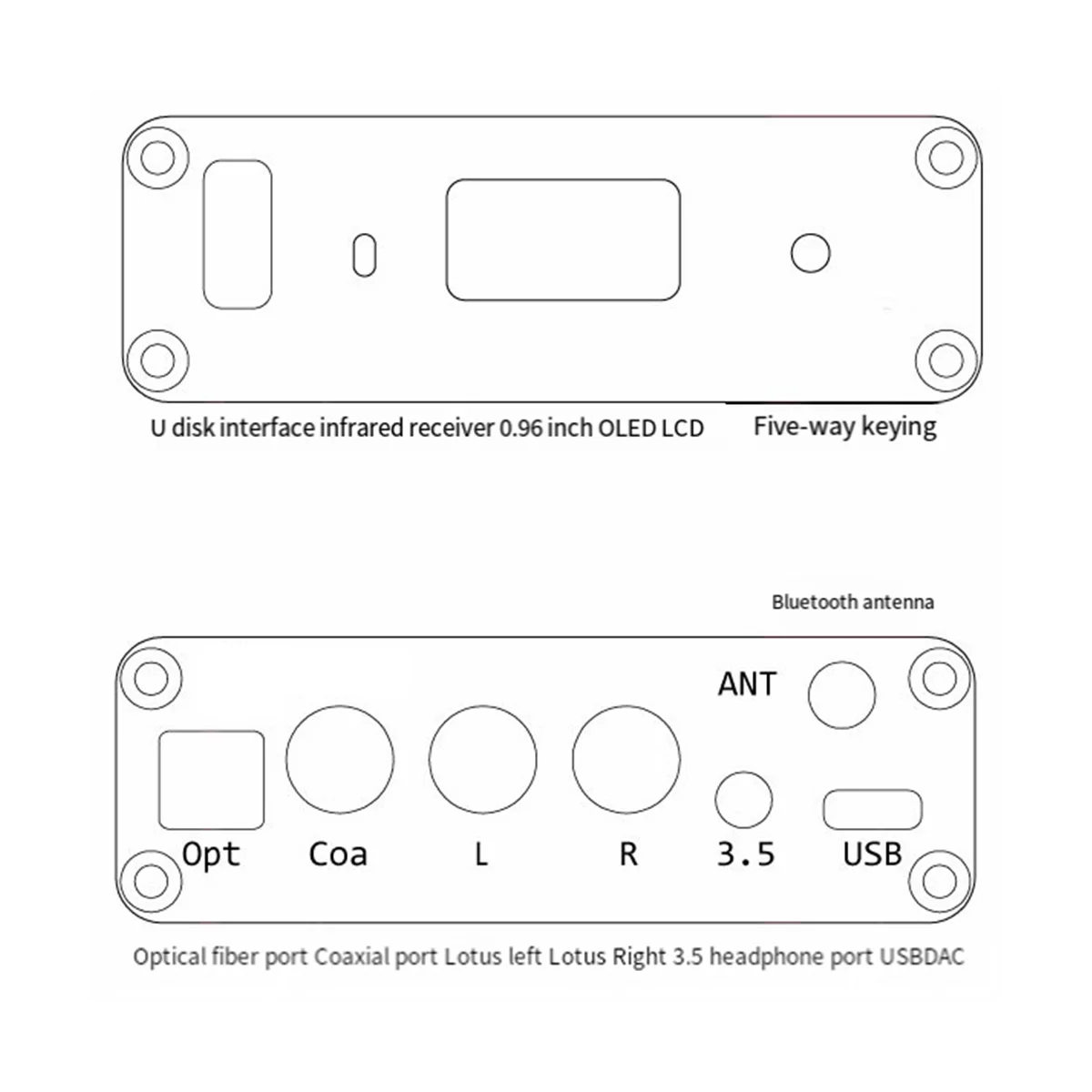 U disk interface infrared receiver 0.96 inch OLED LCD

Five-way keying

Bluetooth antenna

ANT

Opt Coa L R 3.5 USB

Optical fiber port Coaxial port Lotus left Lotus Right 3.5 headphone port USBDAC